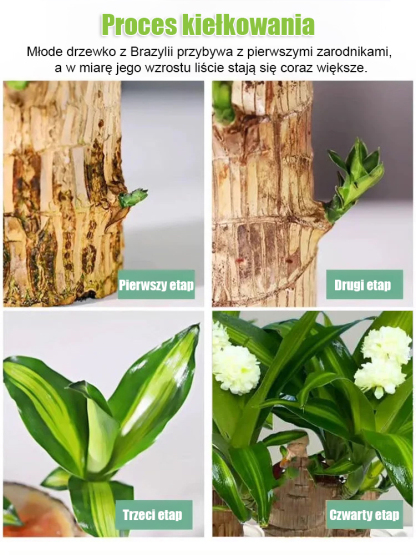 Proces kiełkowania

Młode drzewko z Brazylii przybywa z pierwszymi zarodnikami, a w miarę jego wzrostu liście stają się coraz większe.

Pierwszy etap

Drugi etap

Trzeci etap

Czwarty etap