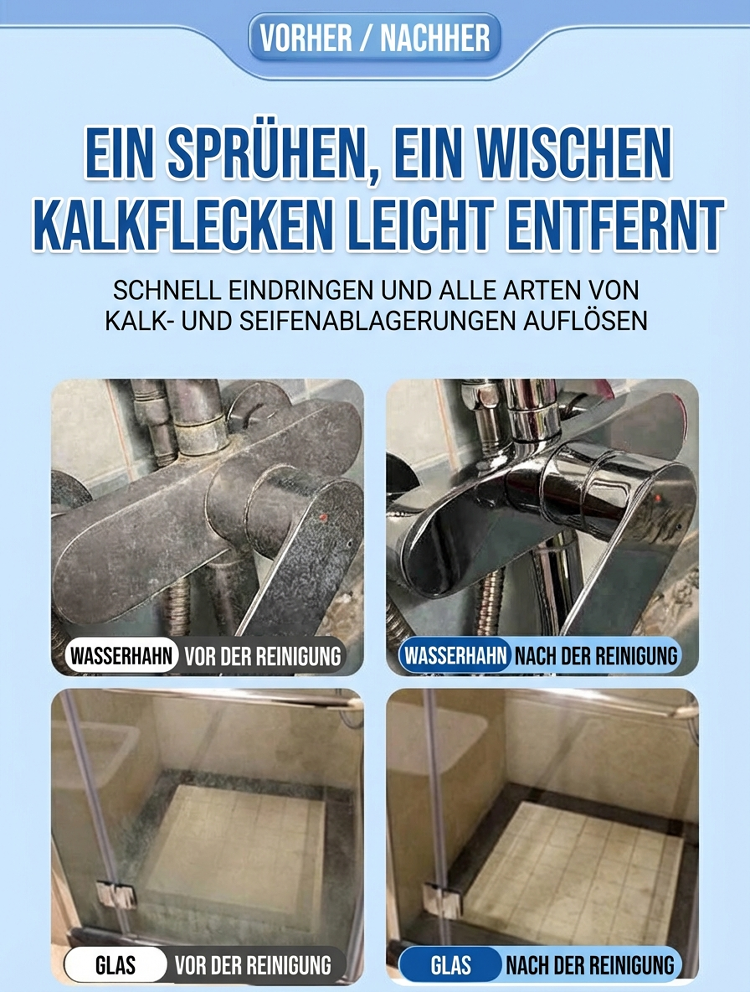 VORHER / NACHHER

EIN SPRÜHEN, EIN WISCHEN KALKFLECKEN LEICHT ENTFERNT

SCHNELL EINDRINGEN UND ALLE ARTEN VON KALK- UND SEIFENABLAGERUNGEN AUFLÖSEN

WASSERHAHN VOR DER REINIGUNG

WASSERHAHN NACH DER REINIGUNG

GLAS VOR DER REINIGUNG

GLAS NACH DER REINIGUNG