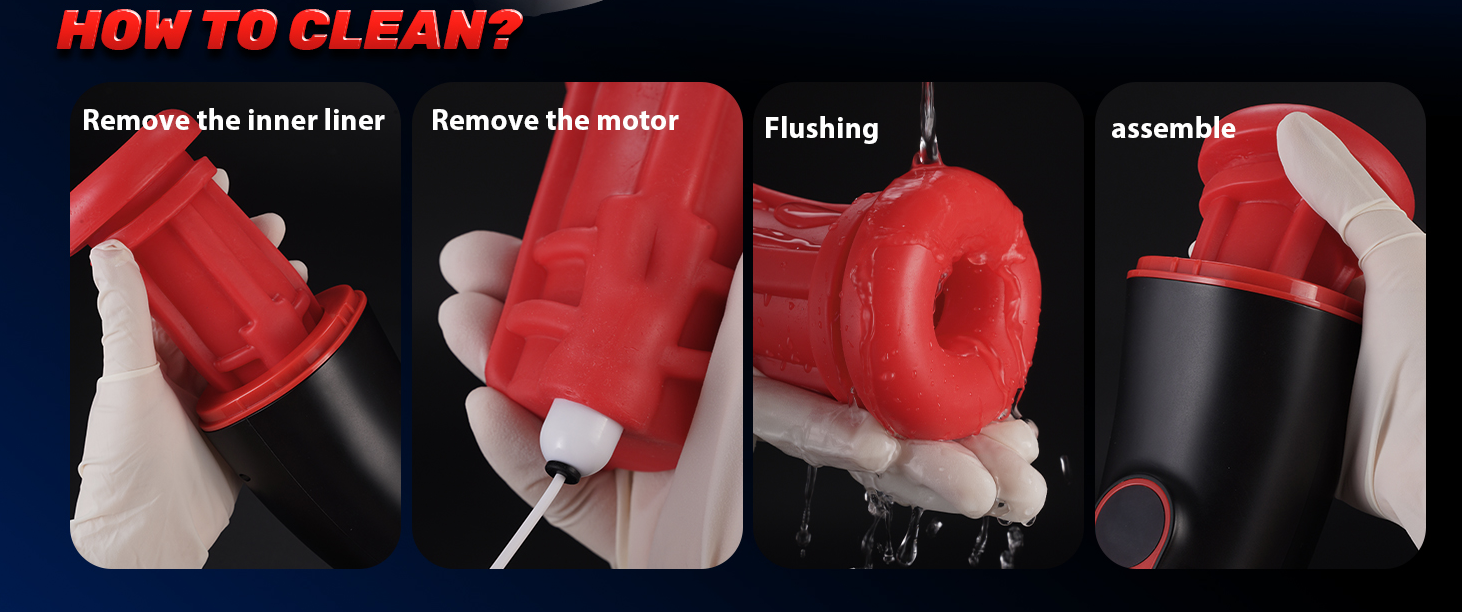 HOW TO CLEAN?

Remove the inner liner

Remove the motor

Flushing

assemble