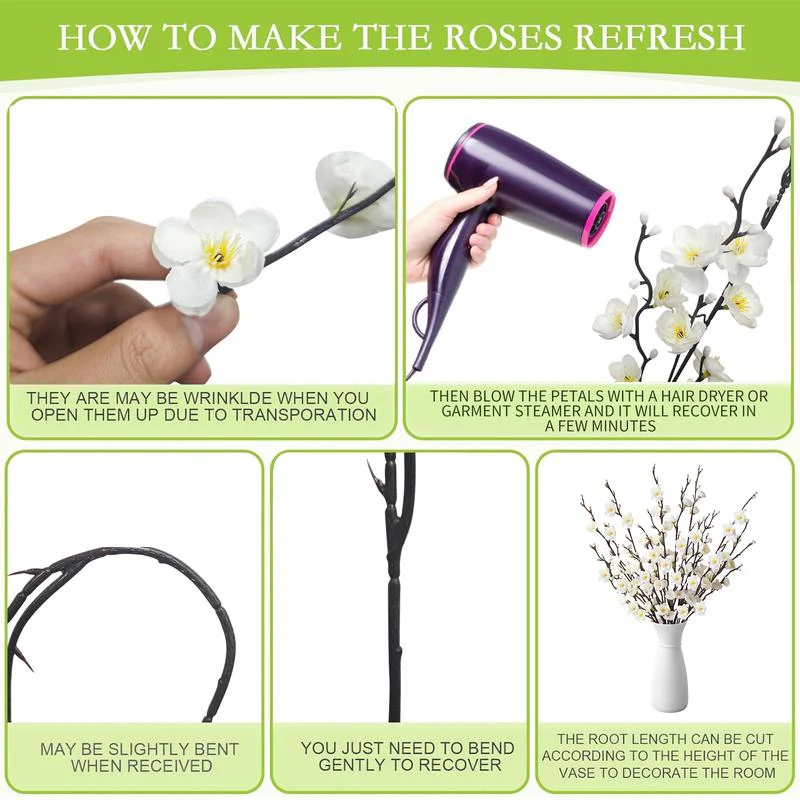 HOW TO MAKE THE ROSES REFRESH

THEY ARE MAY BE WRINKLDE WHEN YOU OPEN THEM UP DUE TO TRANSPORATION

THEN BLOW THE PETALS WITH A HAIR DRYER OR GARMENT STEAMER AND IT WILL RECOVER IN A FEW MINUTES

MAY BE SLIGHTLY BENT WHEN RECEIVED

YOU JUST NEED TO BEND GENTLY TO RECOVER

THE ROOT LENGTH CAN BE CUT ACCORDING TO THE HEIGHT OF THE VASE TO DECORATE THE ROOM