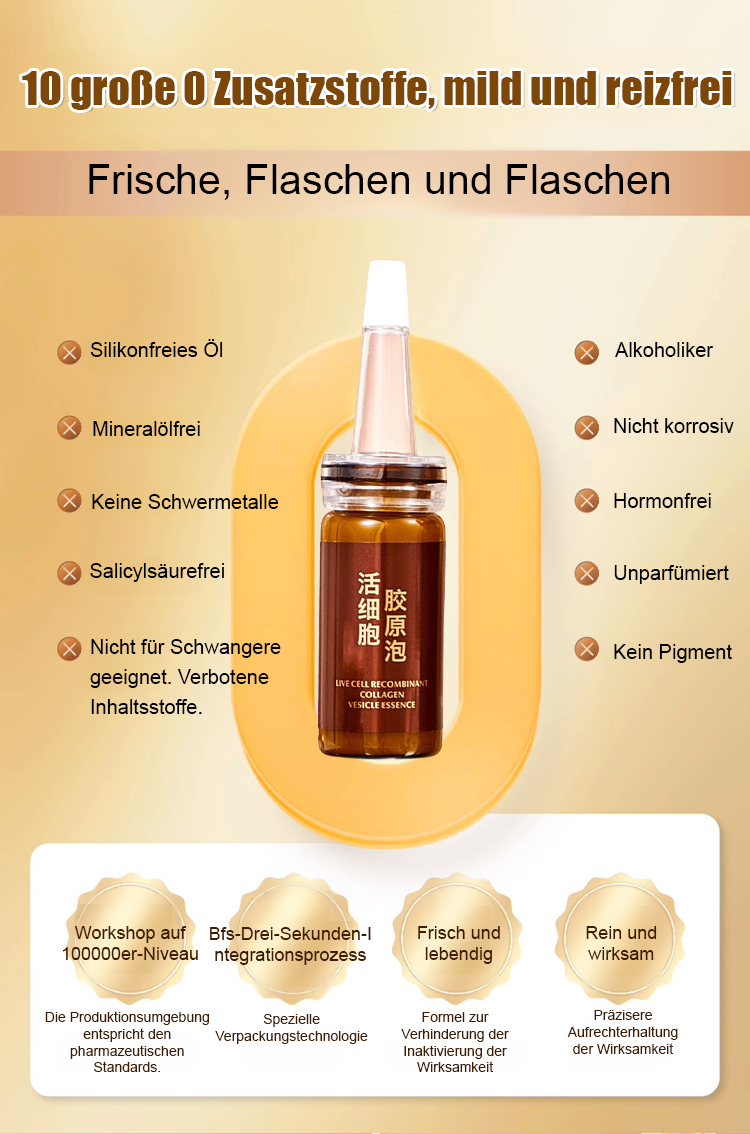 10 große 0 Zusatzstoffe, mild und reizfrei

Frische, Flaschen und Flaschen

Silikonfreies Öl

Mineralölfrei

Keine Schwermetalle

Salicylsäurefrei

Nicht für Schwangere geeignet. Verbotene Inhaltsstoffe.

活细胞 胶原泡

LIVE CELL RECOMBINANT COLLAGEN VESICLE ESSENCE

Alkoholiker

Nicht korrosiv

Hormonfrei

Unparfümiert

Kein Pigment

Workshop auf 100000er-Niveau

Die Produktionsumgebung entspricht den pharmazeutischen Standards.

Bfs-Drei-Sekunden-Integrationsprozess

Spezielle Verpackungstechnologie

Frisch und lebendig

Formel zur Verhinderung der Inaktivierung der Wirksamkeit

Rein und wirksam

Präzisere Aufrechterhaltung der Wirksamkeit