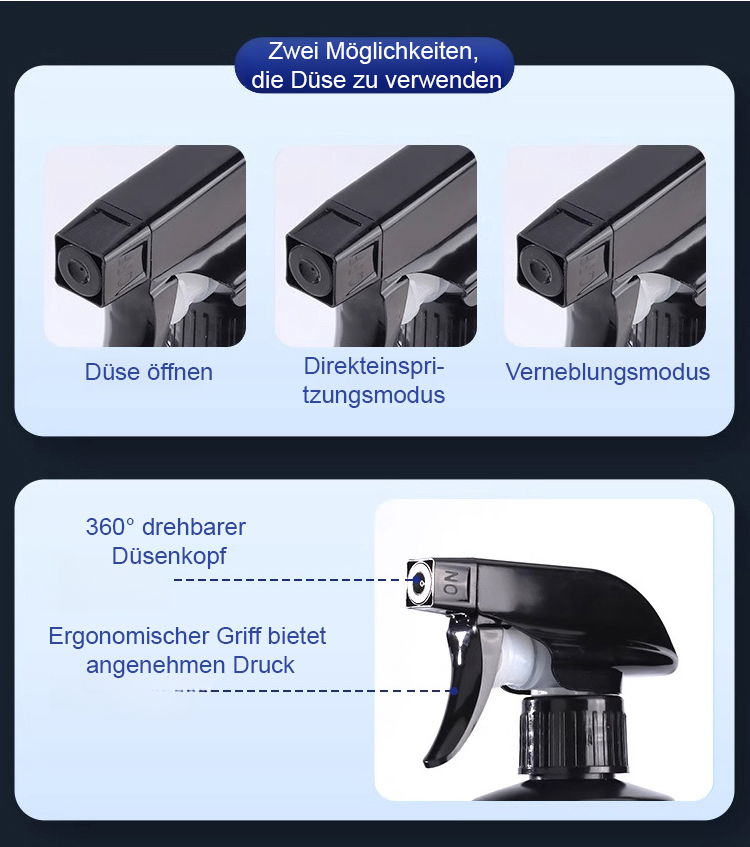 Zwei Möglichkeiten, die Düse zu verwenden

Düse öffnen

Direkteinspritzungsmodus

Verneblungsmodus

360° drehbarer Düsenkopf

Ergonomischer Griff bietet angenehmen Druck

ON