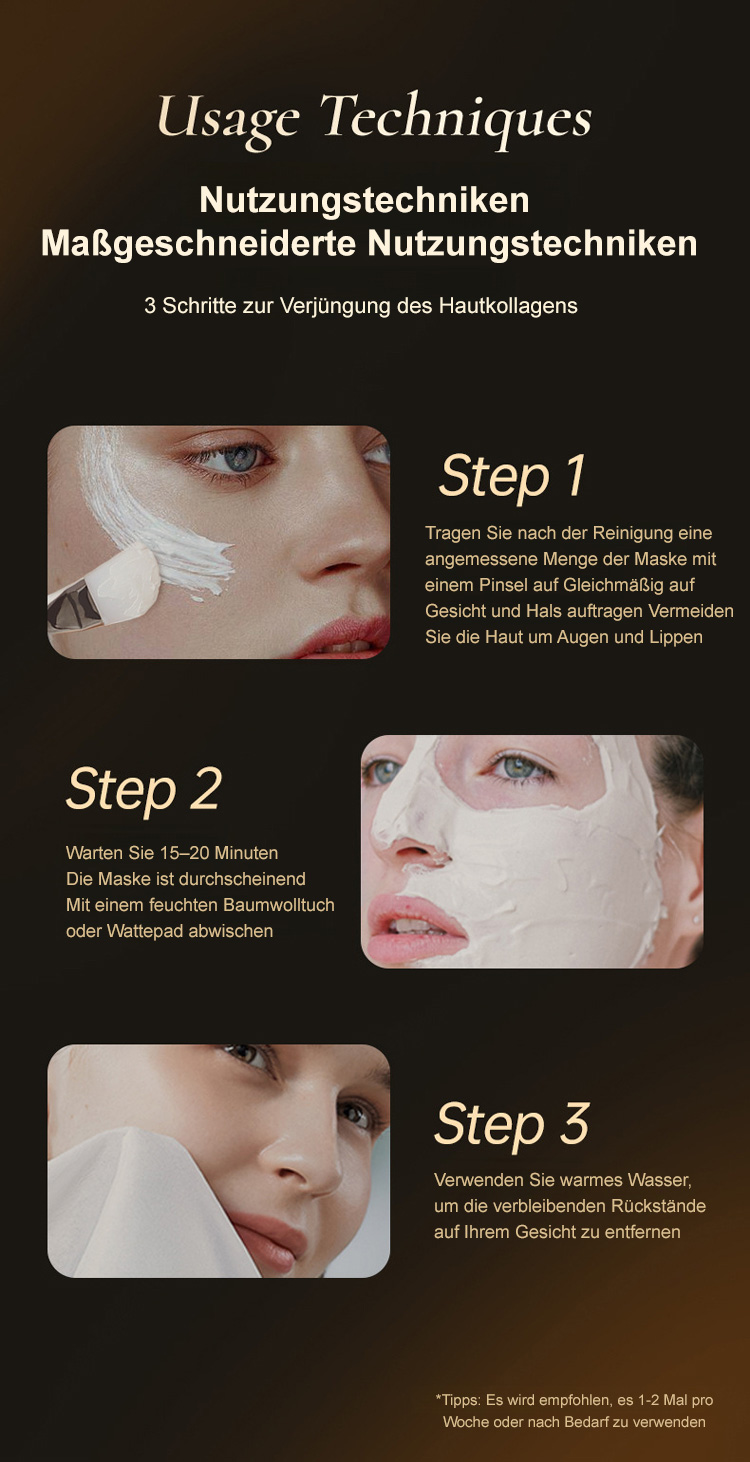 Usage Techniques

Nutzungstechniken
Maßgeschneiderte Nutzungstechniken

3 Schritte zur Verjüngung des Hautkollagens

Step 1

Tragen Sie nach der Reinigung eine angemessene Menge der Maske mit einem Pinsel auf Gleichmäßig auf Gesicht und Hals auftragen Vermeiden Sie die Haut um Augen und Lippen

Step 2

Warten Sie 15–20 Minuten
Die Maske ist durchscheinend
Mit einem feuchten Baumwolltuch oder Wattepad abwischen

Step 3

Verwenden Sie warmes Wasser, um die verbleibenden Rückstände auf Ihrem Gesicht zu entfernen

*Tipps: Es wird empfohlen, es 1-2 Mal pro Woche oder nach Bedarf zu verwenden