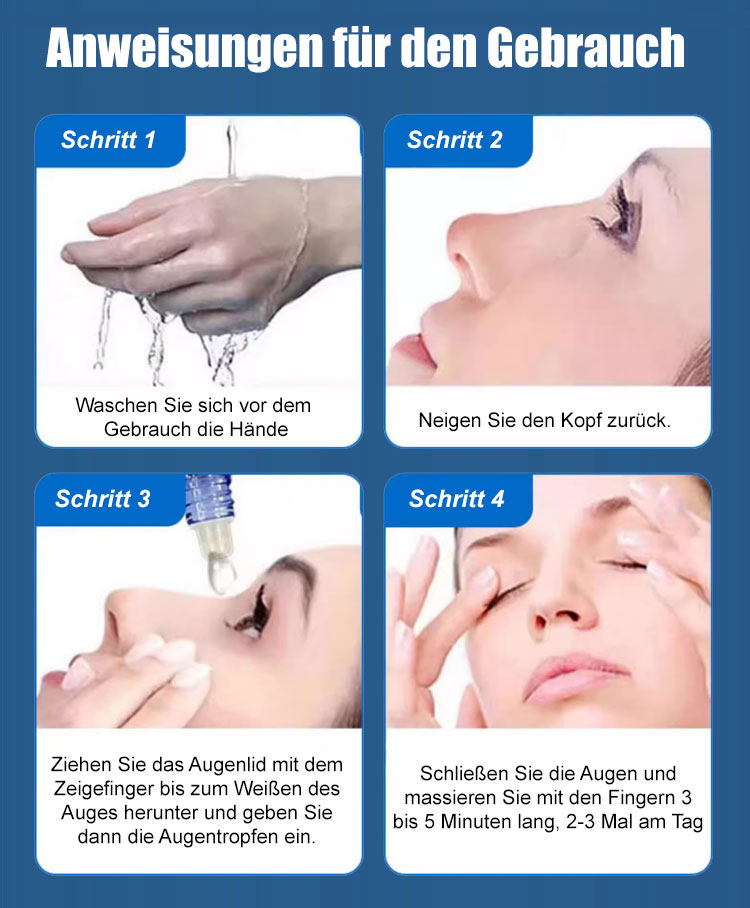 Anweisungen für den Gebrauch

Schritt 1

Waschen Sie sich vor dem Gebrauch die Hände

Schritt 2

Neigen Sie den Kopf zurück.

Schritt 3

Ziehen Sie das Augenlid mit dem Zeigefinger bis zum Weißen des Auges herunter und geben Sie dann die Augentropfen ein.

Schritt 4

Schließen Sie die Augen und massieren Sie mit den Fingern 3 bis 5 Minuten lang, 2-3 Mal am Tag