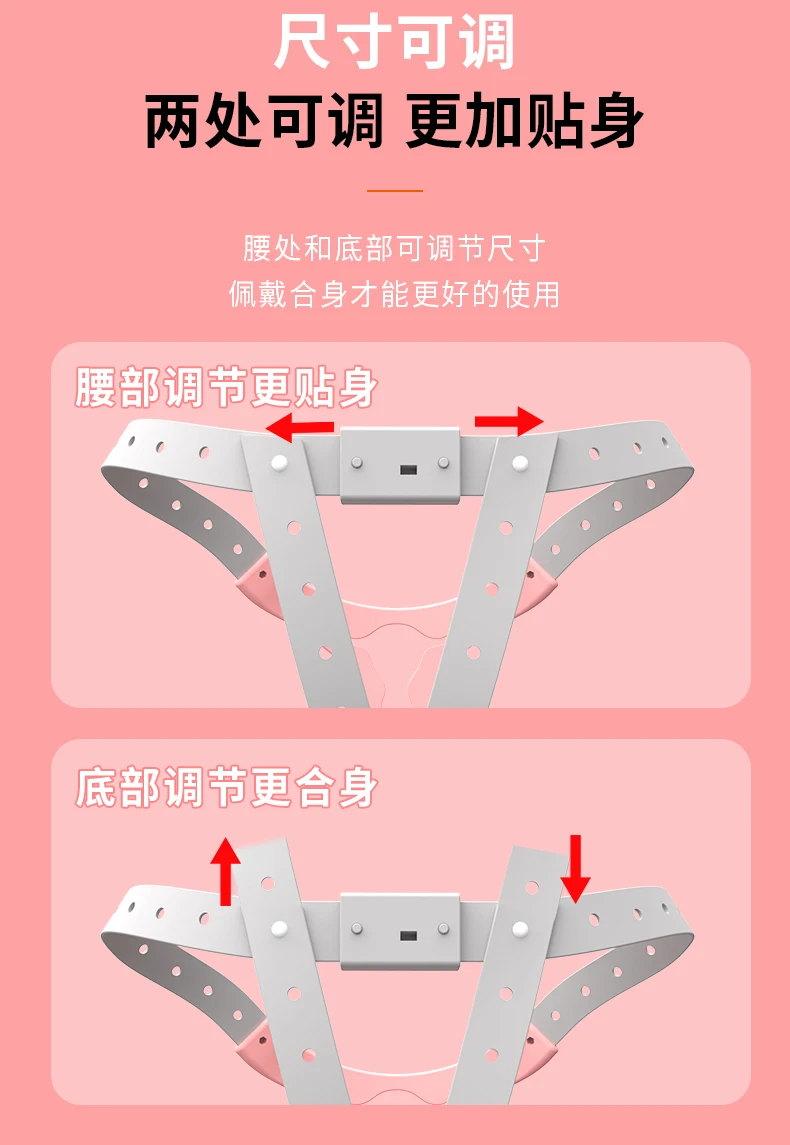 尺寸可调
两处可调 更加贴身

腰处和底部可调节尺寸
佩戴合身才能更好的使用

腰部调节更贴身

底部调节更合身