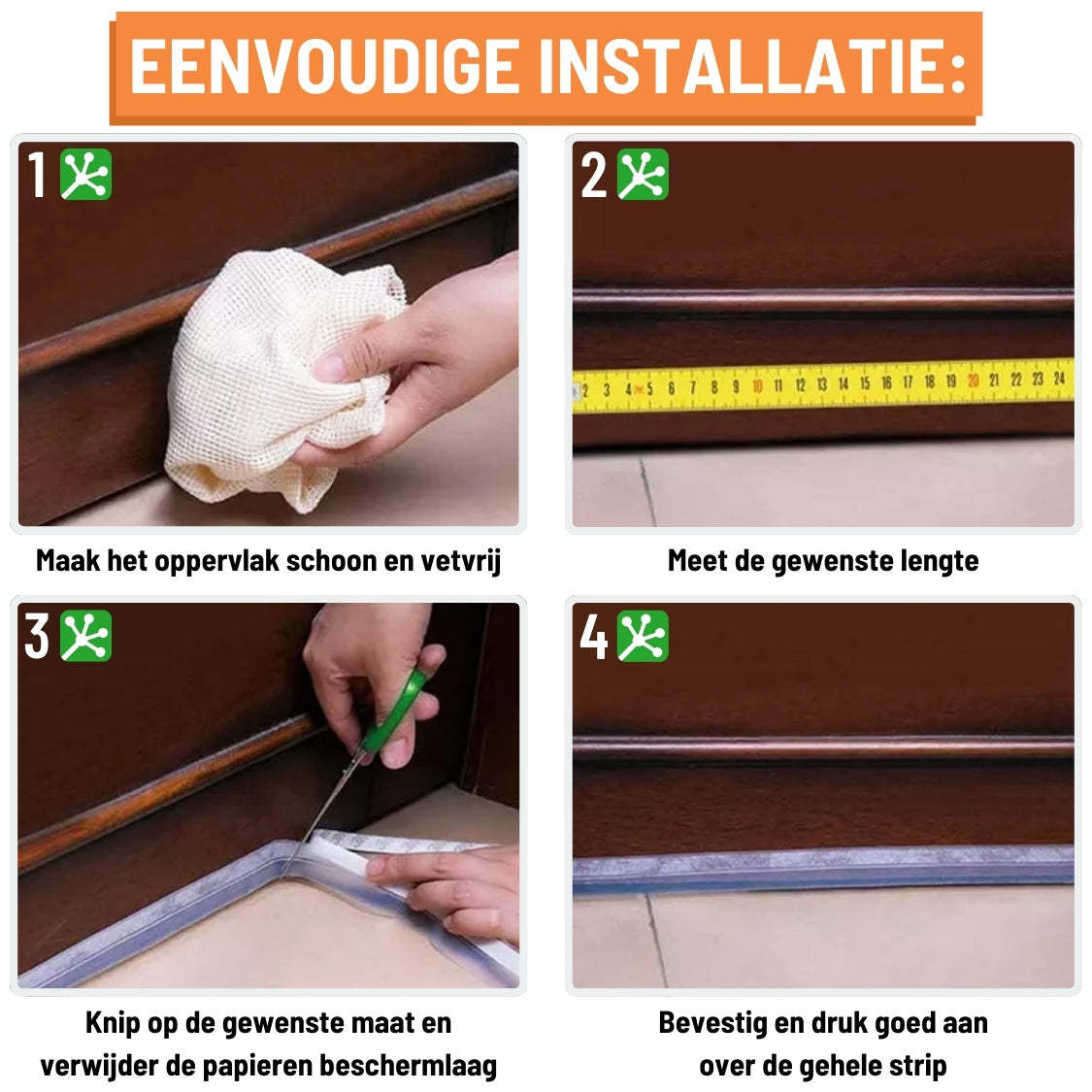 EENVOUDIGE INSTALLATIE:

1

Maak het oppervlak schoon en vetvrij

2

2 3 4 5 6 7 8 9 10 11 12 13 14 15 16 17 18 19 20 21 22 23 24

Meet de gewenste lengte

3

Knip op de gewenste maat en verwijder de papieren beschermlaag

4

Bevestig en druk goed aan over de gehele strip