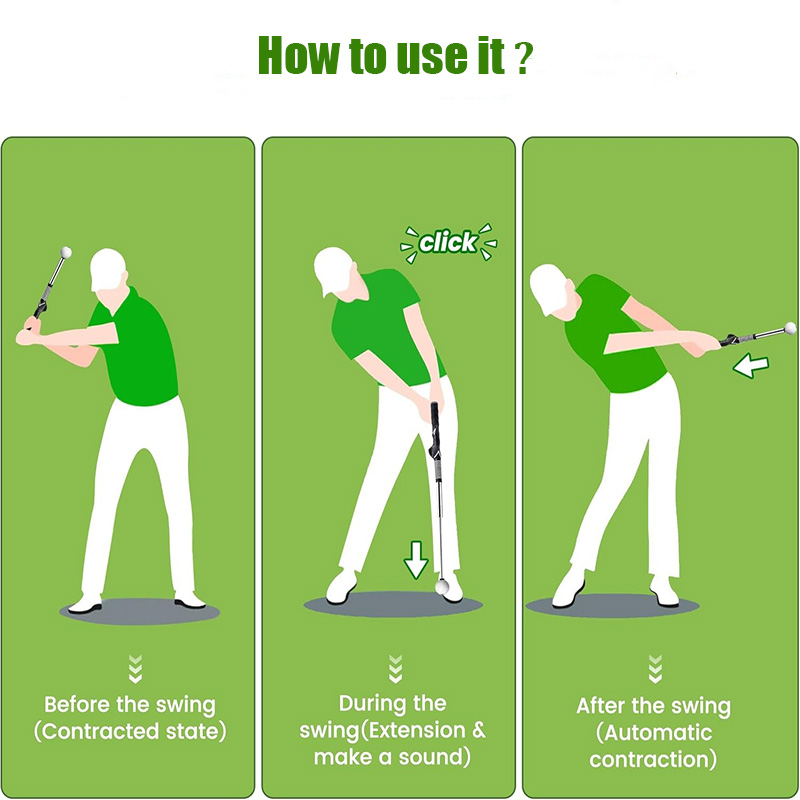 How to use it ?

Before the swing (Contracted state)

click

During the swing(Extension & make a sound)

After the swing (Automatic contraction)