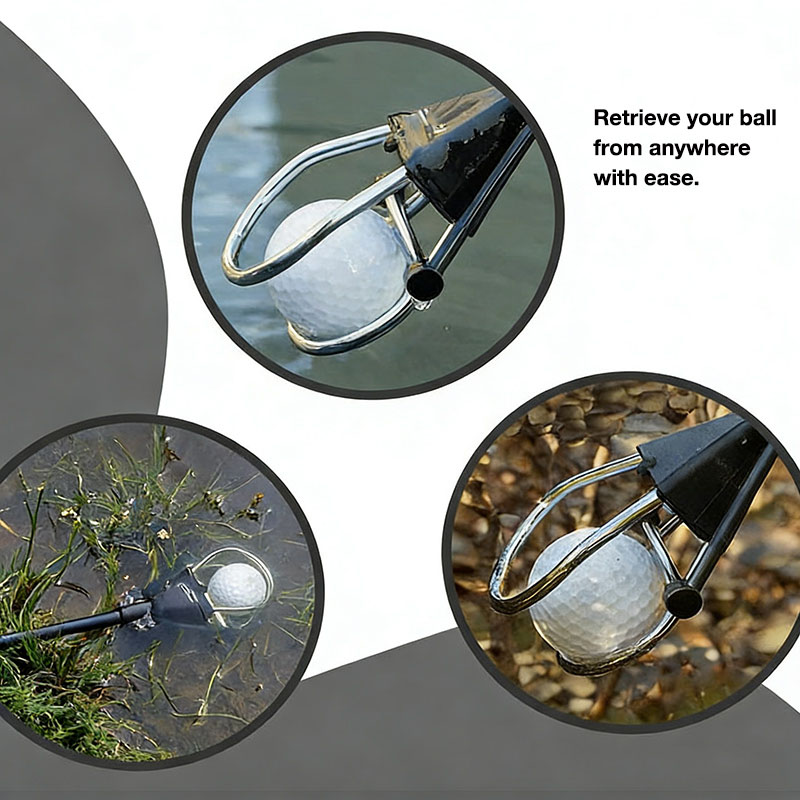 Retrieve your ball from anywhere with ease.