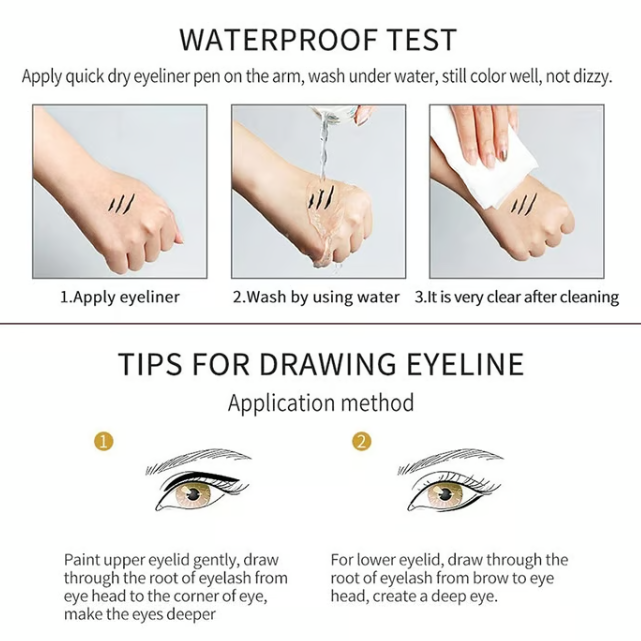 WATERPROOF TEST

Apply quick dry eyeliner pen on the arm, wash under water, still color well, not dizzy.

1.Apply eyeliner

2.Wash by using water

3.It is very clear after cleaning

TIPS FOR DRAWING EYELINE

Application method

1

Paint upper eyelid gently, draw through the root of eyelash from eye head to the corner of eye, make the eyes deeper

2

For lower eyelid, draw through the root of eyelash from brow to eye head, create a deep eye.