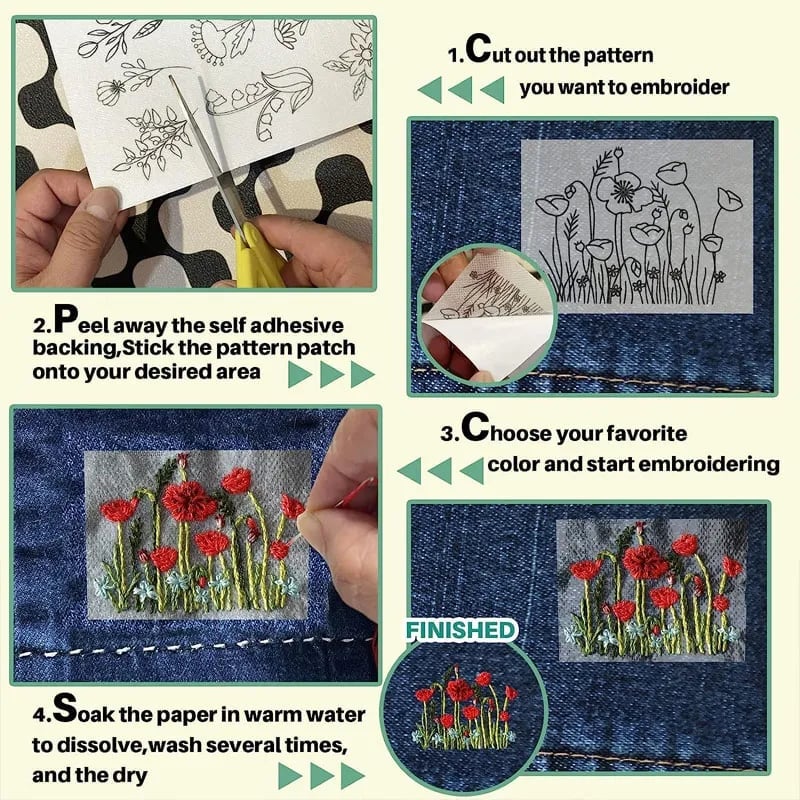 1.Cut out the pattern you want to embroider

2.Peel away the self adhesive backing,Stick the pattern patch onto your desired area

3.Choose your favorite color and start embroidering

FINISHED

4.Soak the paper in warm water to dissolve,wash several times, and the dry