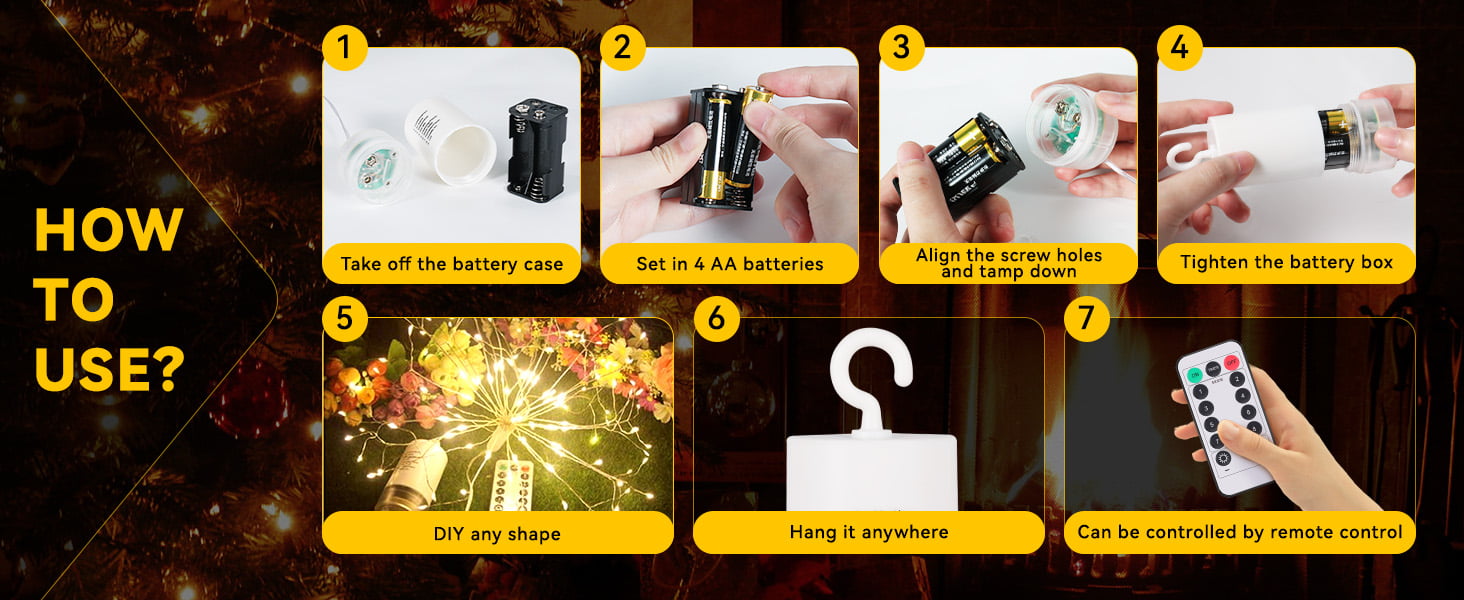 HOW TO USE?

1
Take off the battery case

2
Set in 4 AA batteries

3
Align the screw holes and tamp down

4
Tighten the battery box

5
DIY any shape

6
Hang it anywhere

7
Can be controlled by remote control