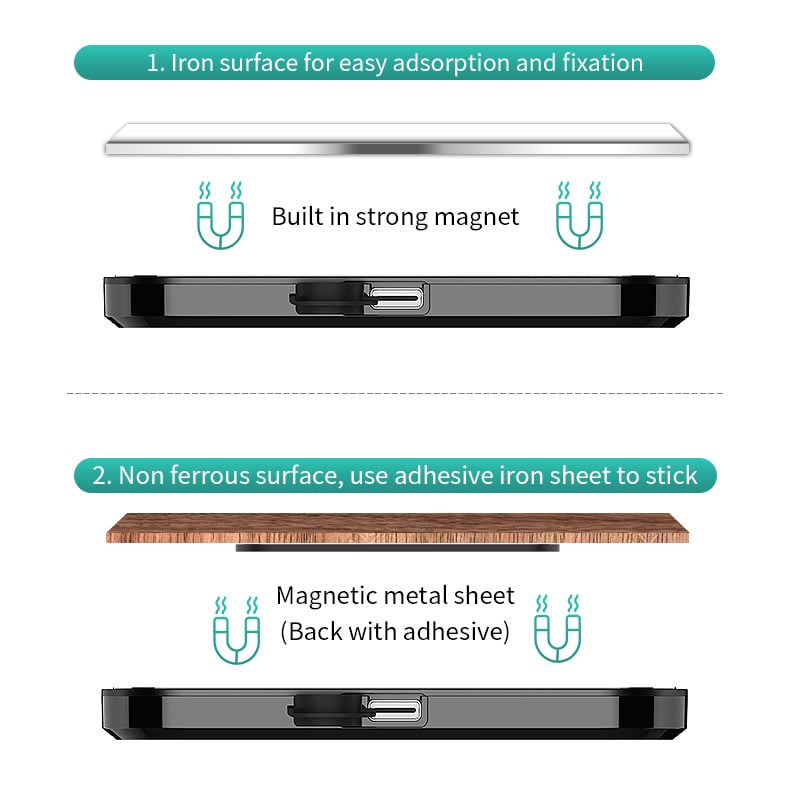 1. Iron surface for easy adsorption and fixation

Built in strong magnet

2. Non ferrous surface, use adhesive iron sheet to stick

Magnetic metal sheet
(Back with adhesive)