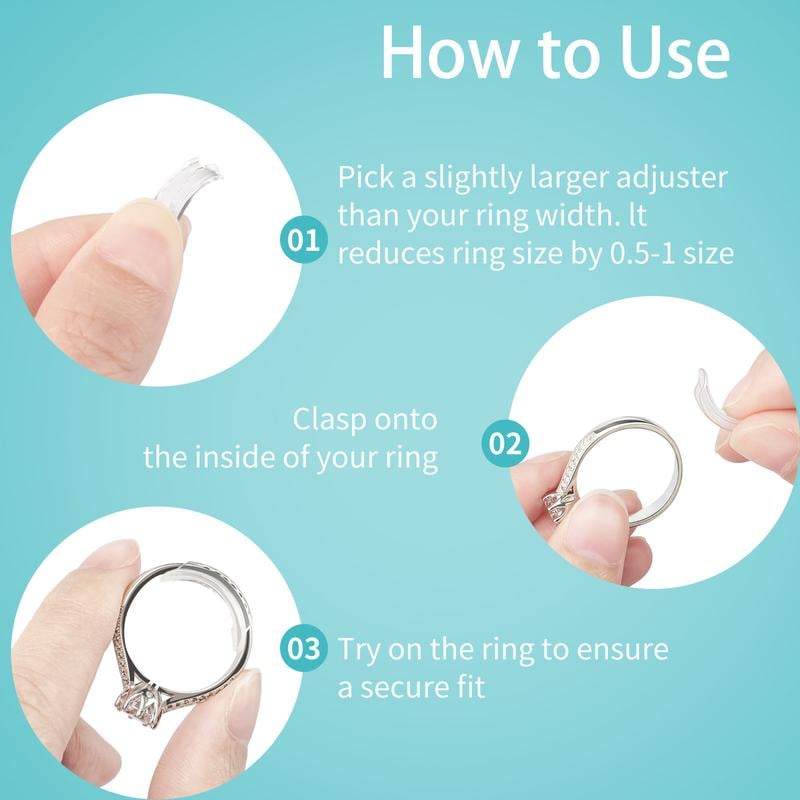 How to Use

01 Pick a slightly larger adjuster than your ring width. lt reduces ring size by 0.5-1 size

Clasp onto the inside of your ring 02

03 Try on the ring to ensure a secure fit