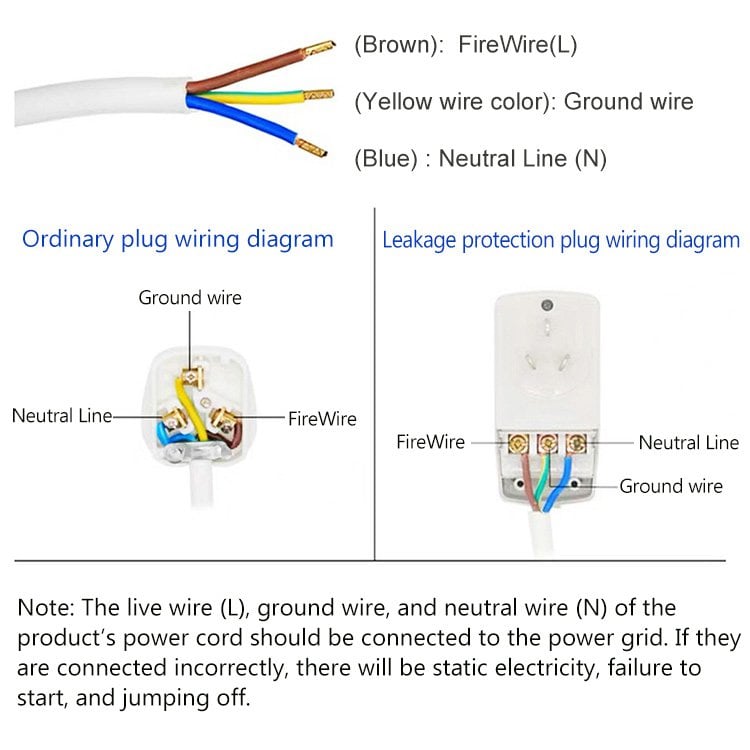 (Brown): FireWire(L)

(Yellow wire color): Ground wire

(Blue) : Neutral Line (N)

Ordinary plug wiring diagram

Ground wire

Neutral Line

FireWire

Leakage protection plug wiring diagram

FireWire

Neutral Line

Ground wire

Note: The live wire (L), ground wire, and neutral wire (N) of the product's power cord should be connected to the power grid. If they are connected incorrectly, there will be static electricity, failure to start, and jumping off.