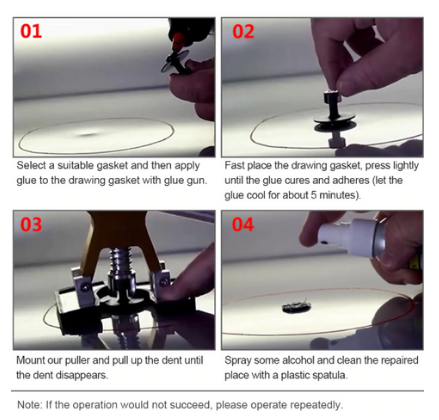 01

Select a suitable gasket and then apply glue to the drawing gasket with glue gun.

02

Fast place the drawing gasket, press lightly until the glue cures and adheres (let the glue cool for about 5 minutes).

03

Mount our puller and pull up the dent until the dent disappears.

04

Spray some alcohol and clean the repaired place with a plastic spatula.

Note: If the operation would not succeed, please operate repeatedly.