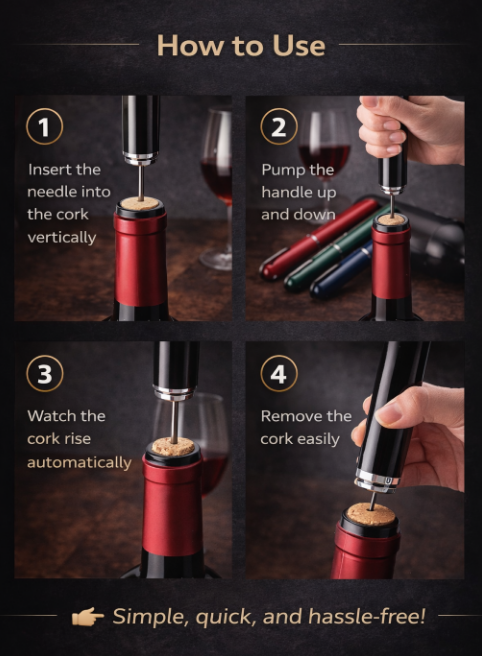 How to Use

1
Insert the needle into the cork vertically

2
Pump the handle up and down

3
Watch the cork rise automatically

4
Remove the cork easily

Simple, quick, and hassle-free!