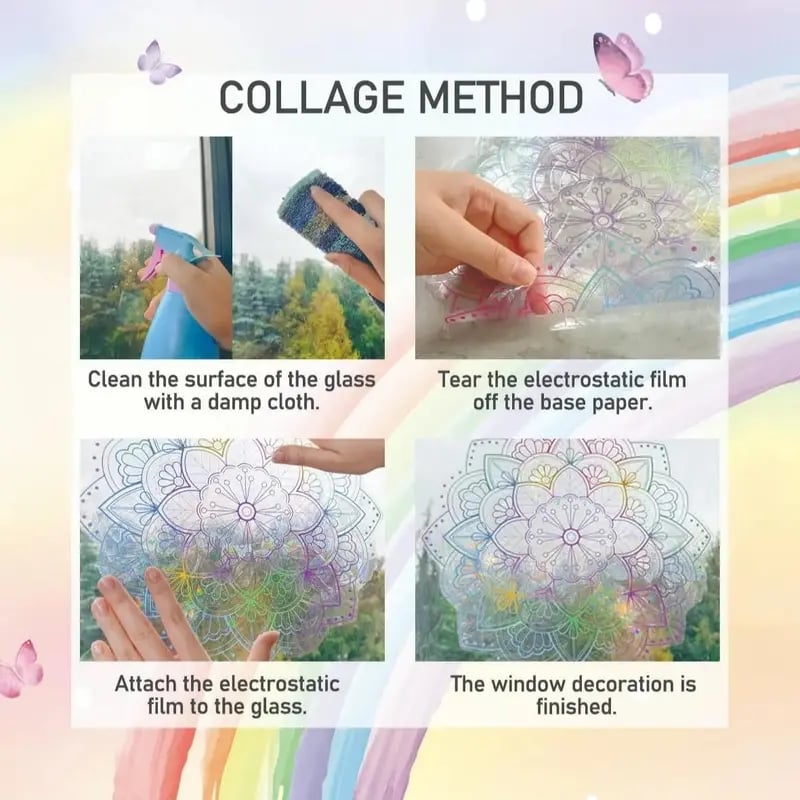 COLLAGE METHOD

Clean the surface of the glass with a damp cloth.

Tear the electrostatic film off the base paper.

Attach the electrostatic film to the glass.

The window decoration is finished.