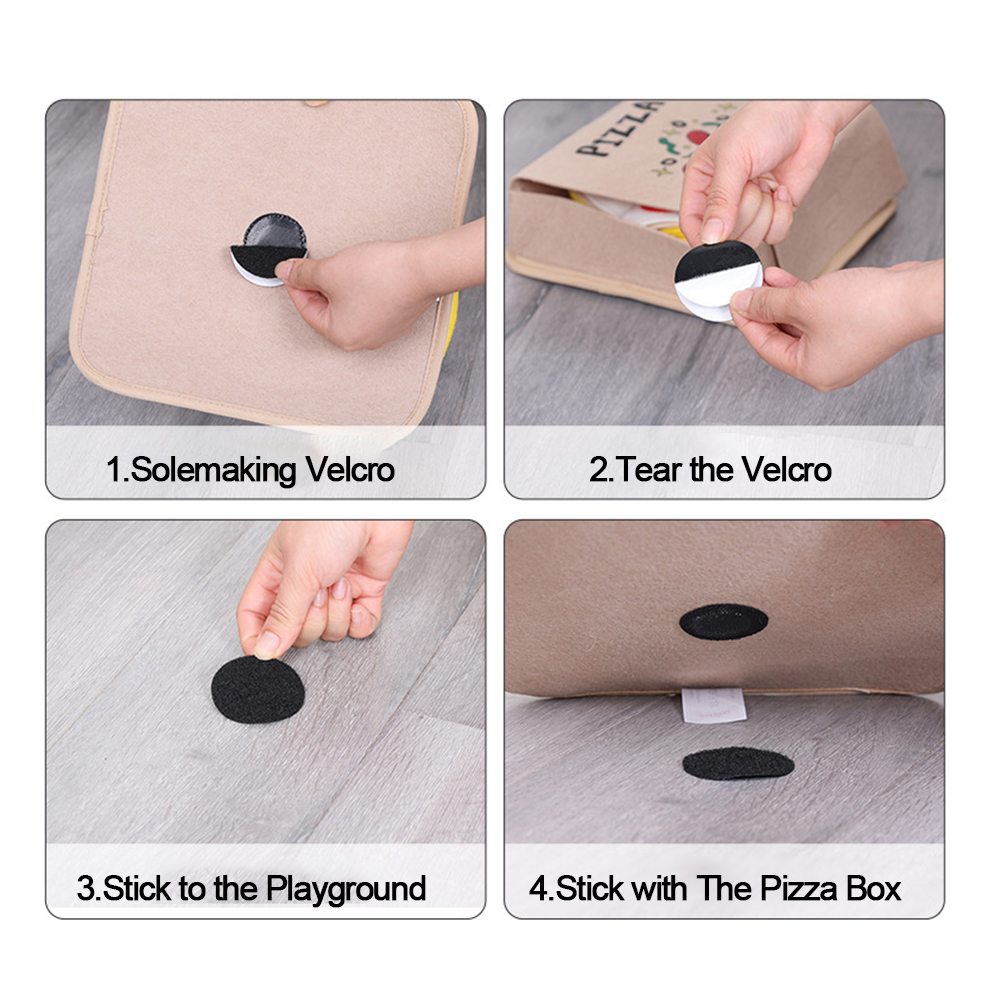 PIZZA

1.Solemaking Velcro

2.Tear the Velcro

3.Stick to the Playground

4.Stick with The Pizza Box