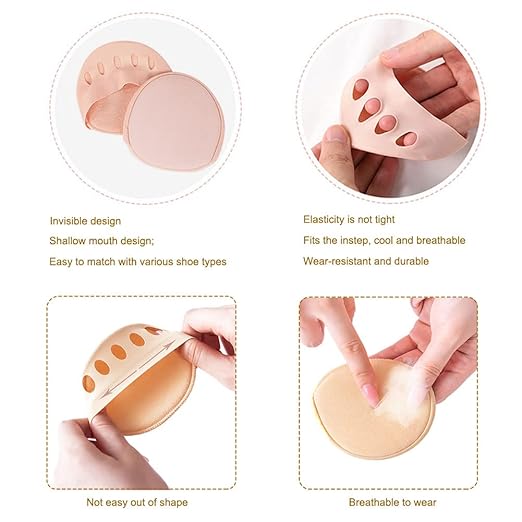 Invisible design
Shallow mouth design;
Easy to match with various shoe types

Elasticity is not tight
Fits the instep, cool and breathable
Wear-resistant and durable

Not easy out of shape

Breathable to wear