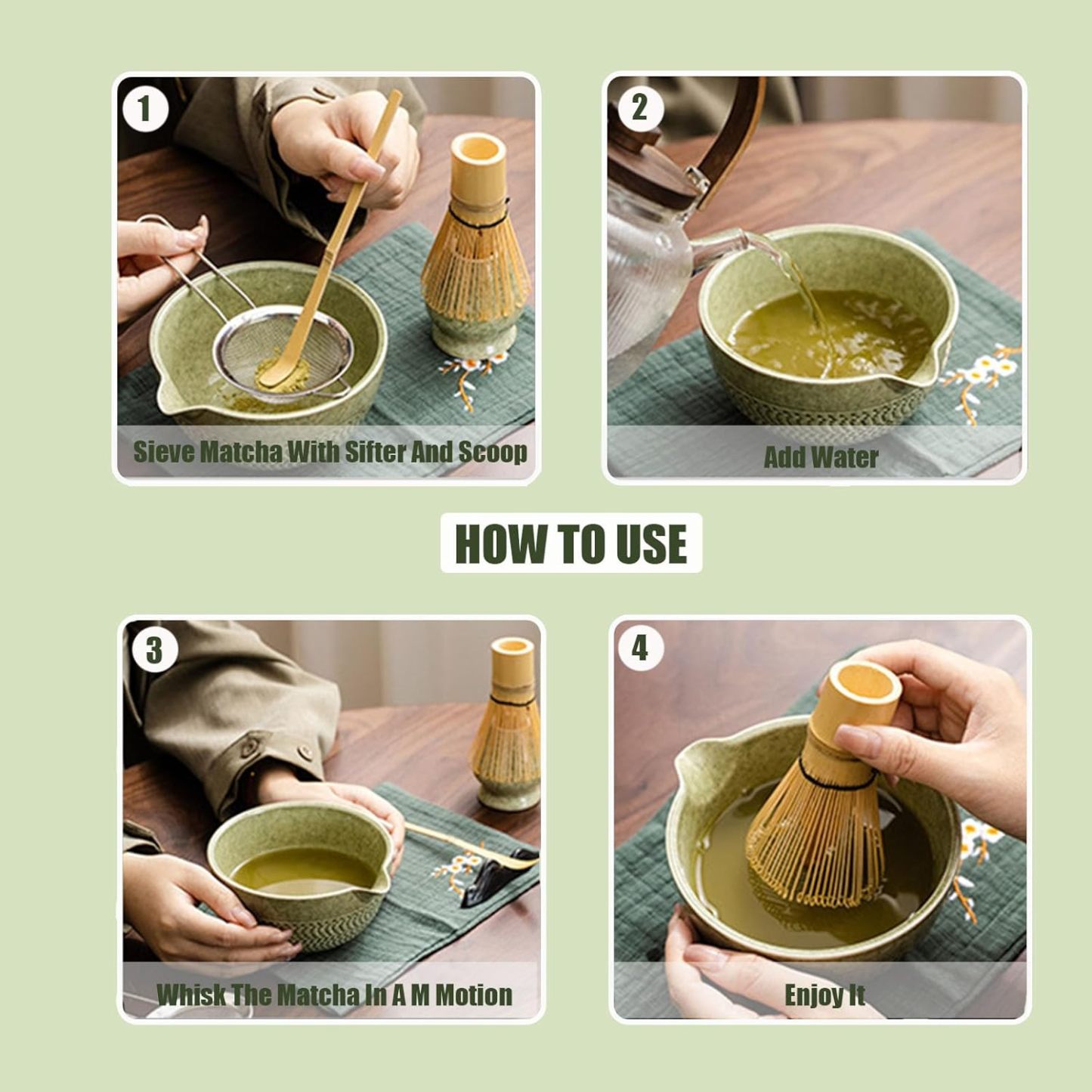 1

Sieve Matcha With Sifter And Scoop

2

Add Water

HOW TO USE

3

Whisk The Matcha In A M Motion

4

Enjoy It