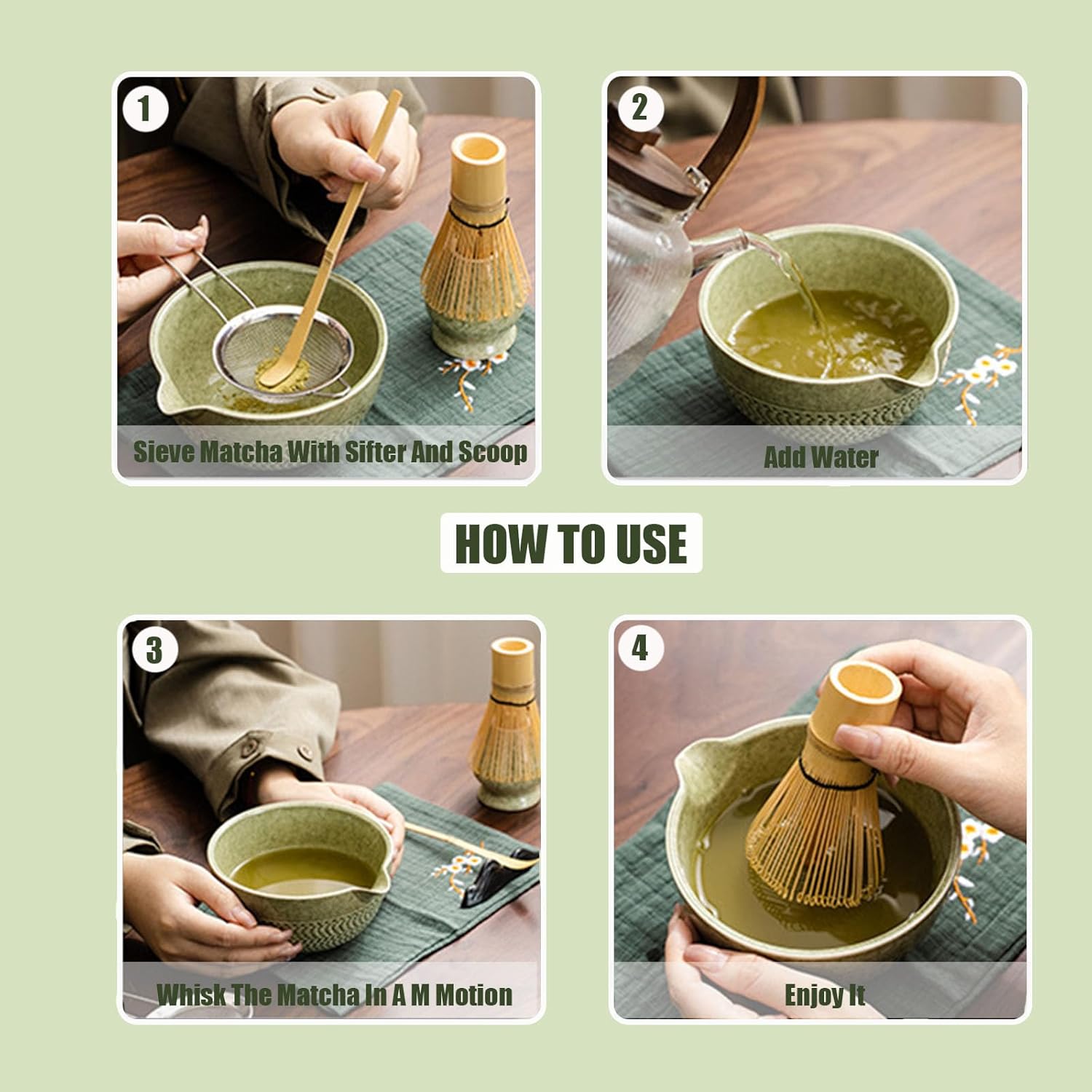 1
Sieve Matcha With Sifter And Scoop

2
Add Water

HOW TO USE

3
Whisk The Matcha In A M Motion

4
Enjoy It