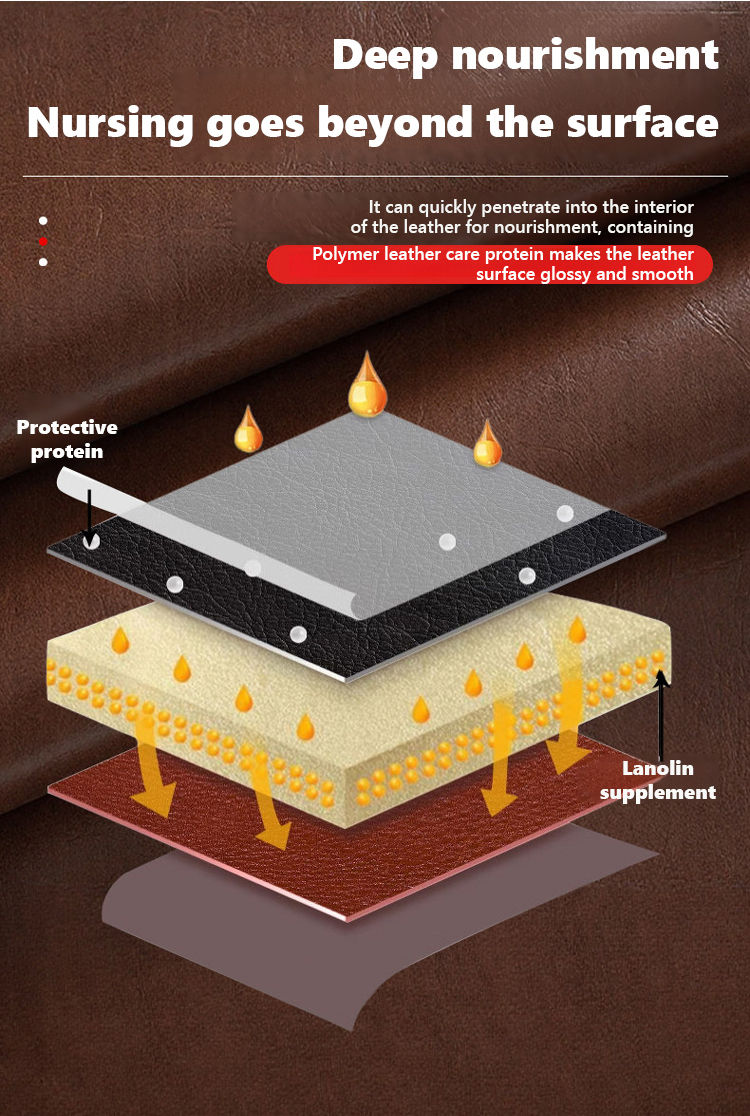 Deep nourishment

Nursing goes beyond the surface

It can quickly penetrate into the interior of the leather for nourishment, containing

Polymer leather care protein makes the leather surface glossy and smooth

Protective protein

Lanolin supplement