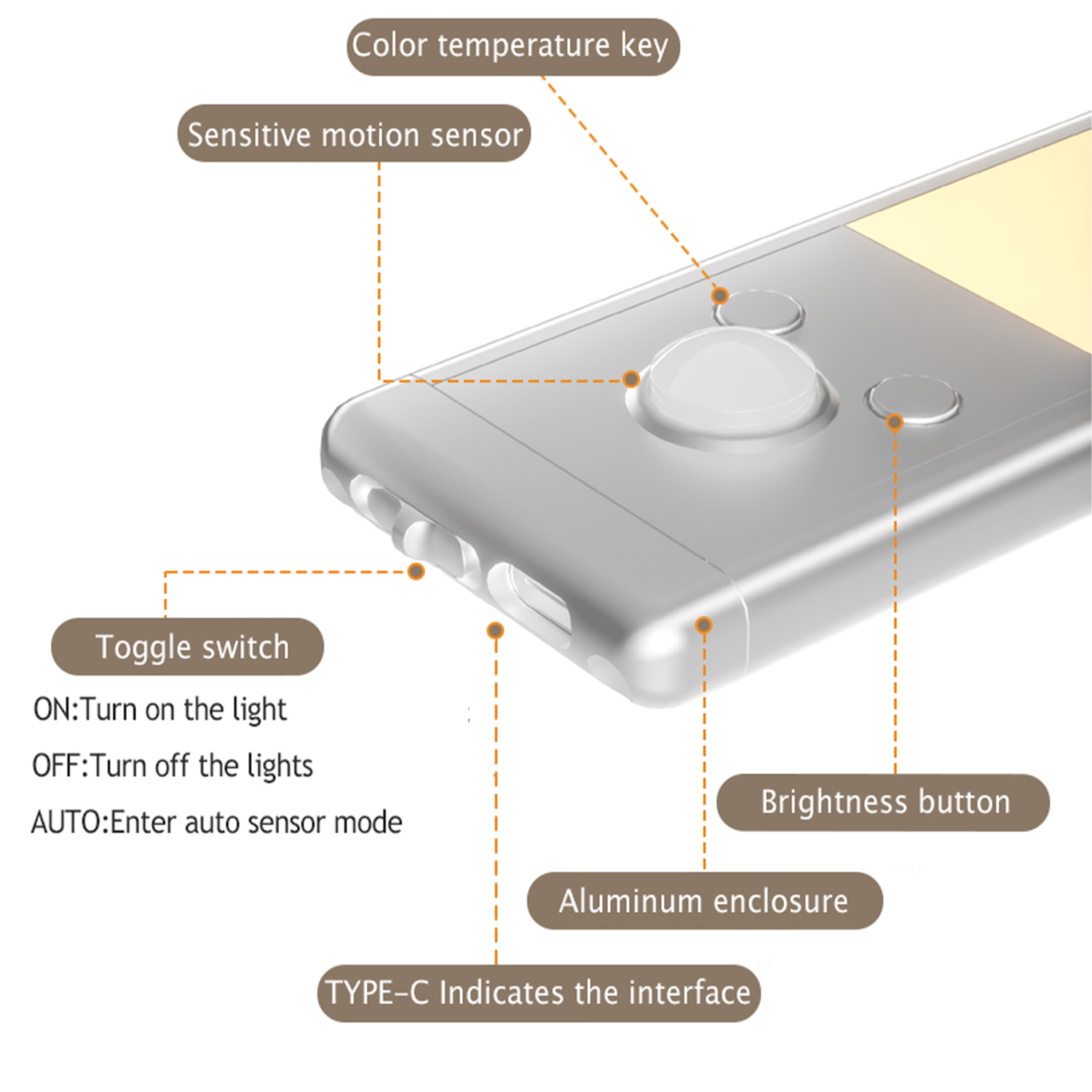 Color temperature key

Sensitive motion sensor

Toggle switch

ON:Turn on the light

OFF:Turn off the lights

AUTO:Enter auto sensor mode

Brightness button

Aluminum enclosure

TYPE-C Indicates the interface