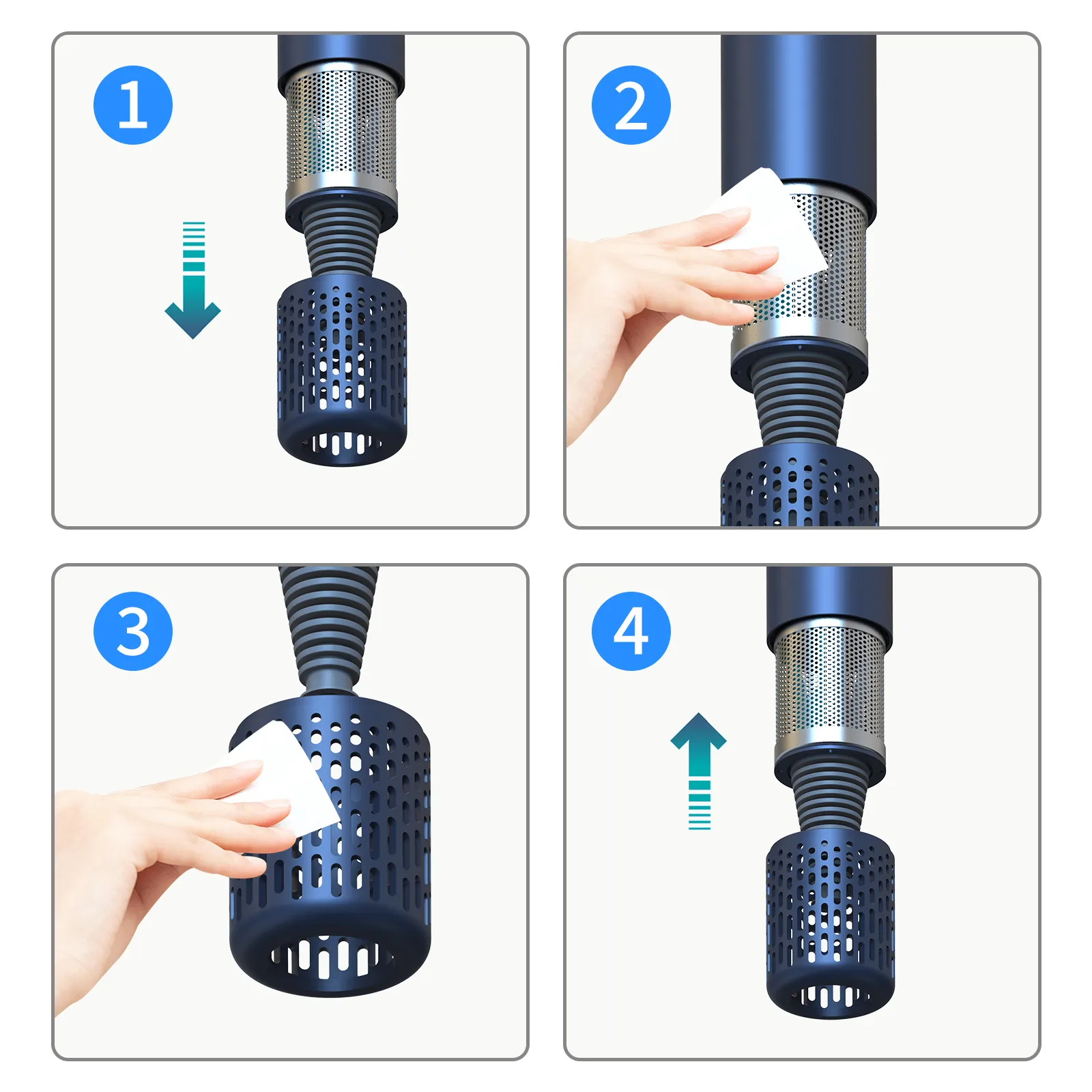 1

2

3

4