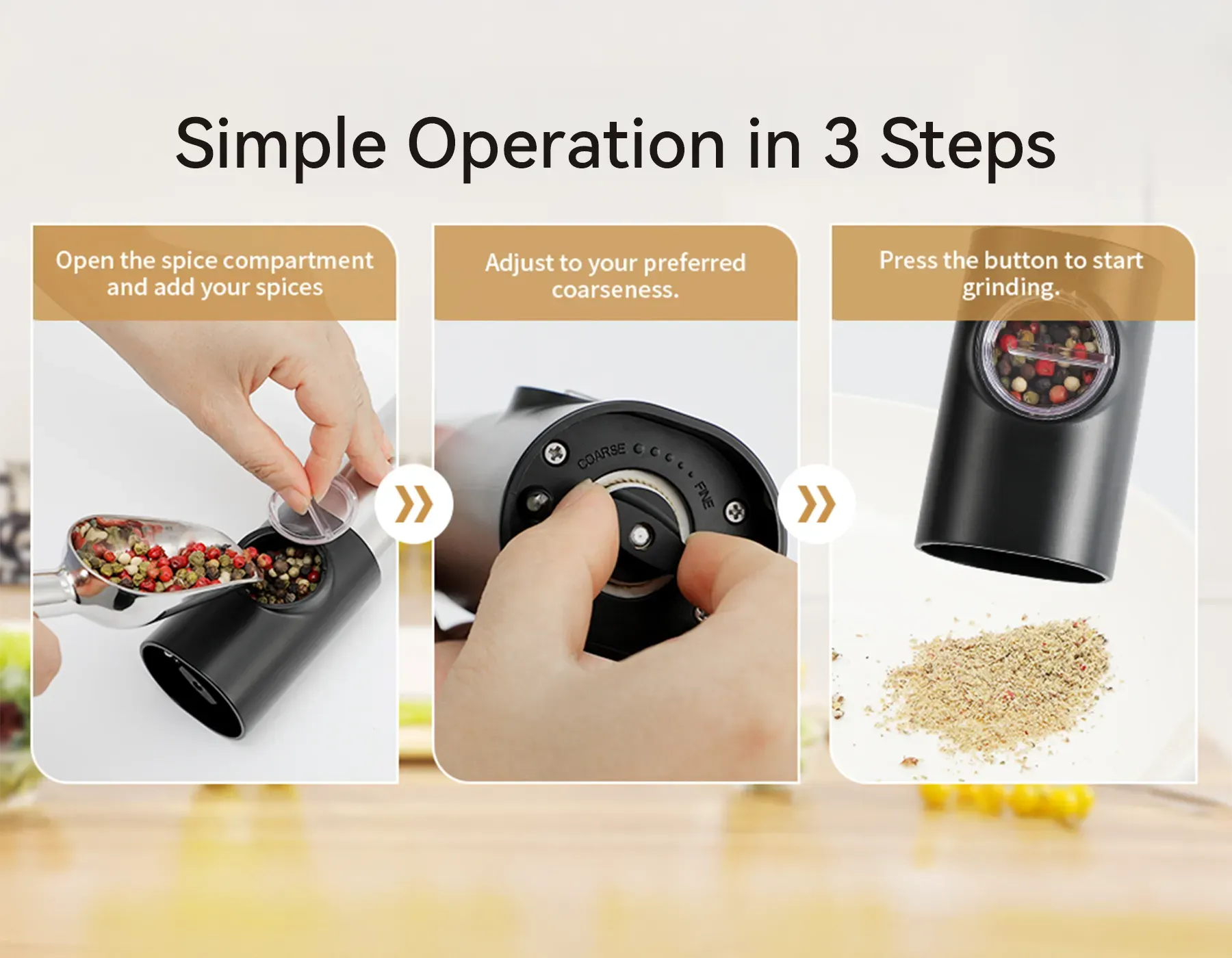 Simple Operation in 3 Steps

Open the spice compartment and add your spices

Adjust to your preferred coarseness.

COARSE

FINE

Press the button to start grinding.