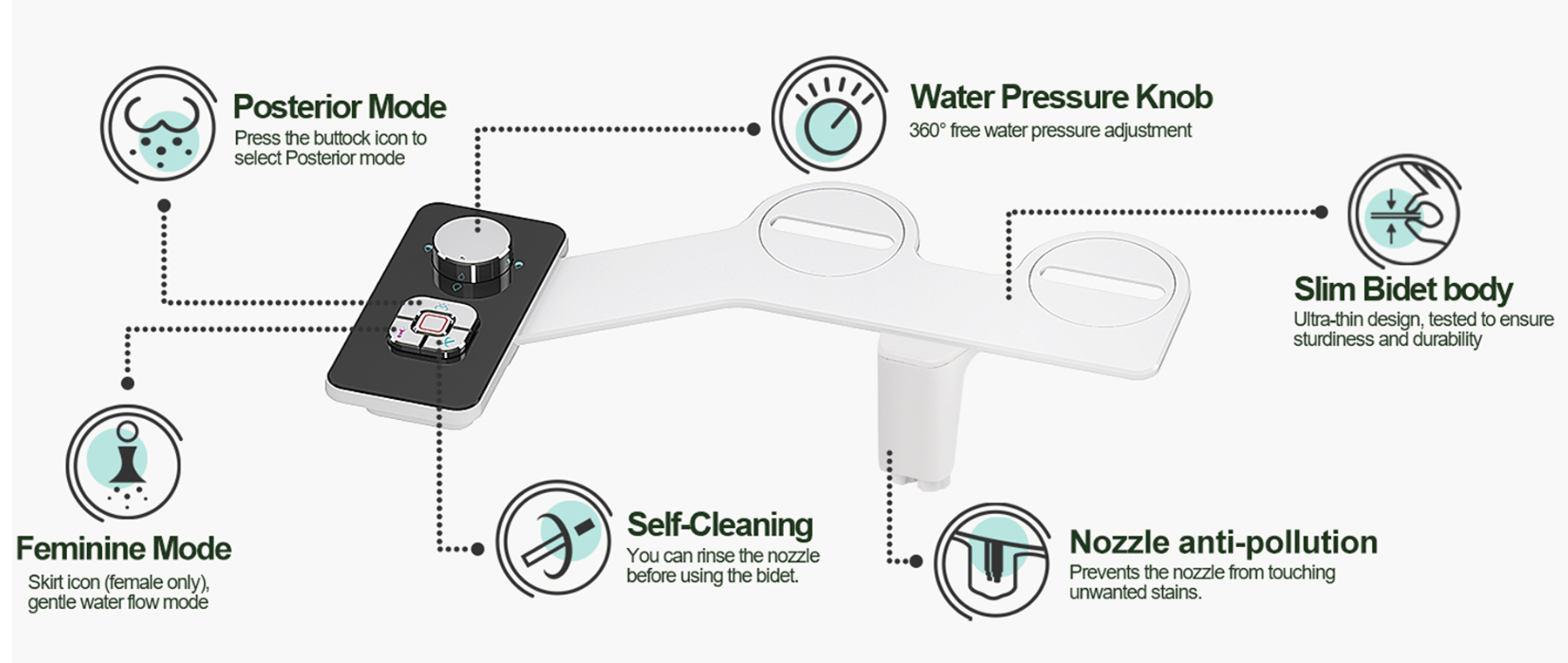 Posterior Mode
Press the buttock icon to select Posterior mode

Water Pressure Knob
360° free water pressure adjustment

Slim Bidet body
Ultra-thin design, tested to ensure sturdiness and durability

Feminine Mode
Skirt icon (female only), gentle water flow mode

Self-Cleaning
You can rinse the nozzle before using the bidet.

Nozzle anti-pollution
Prevents the nozzle from touching unwanted stains.