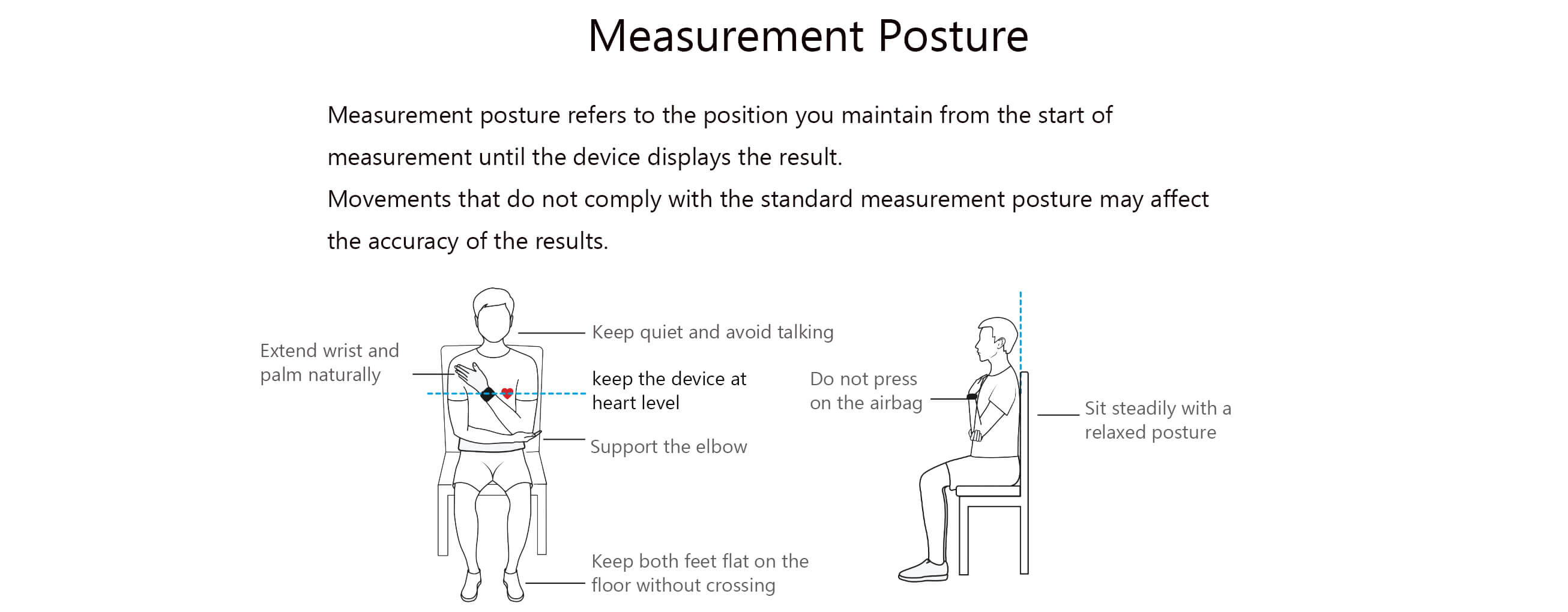 Measurement Posture

Measurement posture refers to the position you maintain from the start of measurement until the device displays the result.
Movements that do not comply with the standard measurement posture may affect the accuracy of the results.

Extend wrist and palm naturally

Keep quiet and avoid talking

keep the device at heart level

Support the elbow

Keep both feet flat on the floor without crossing

Do not press on the airbag

Sit steadily with a relaxed posture