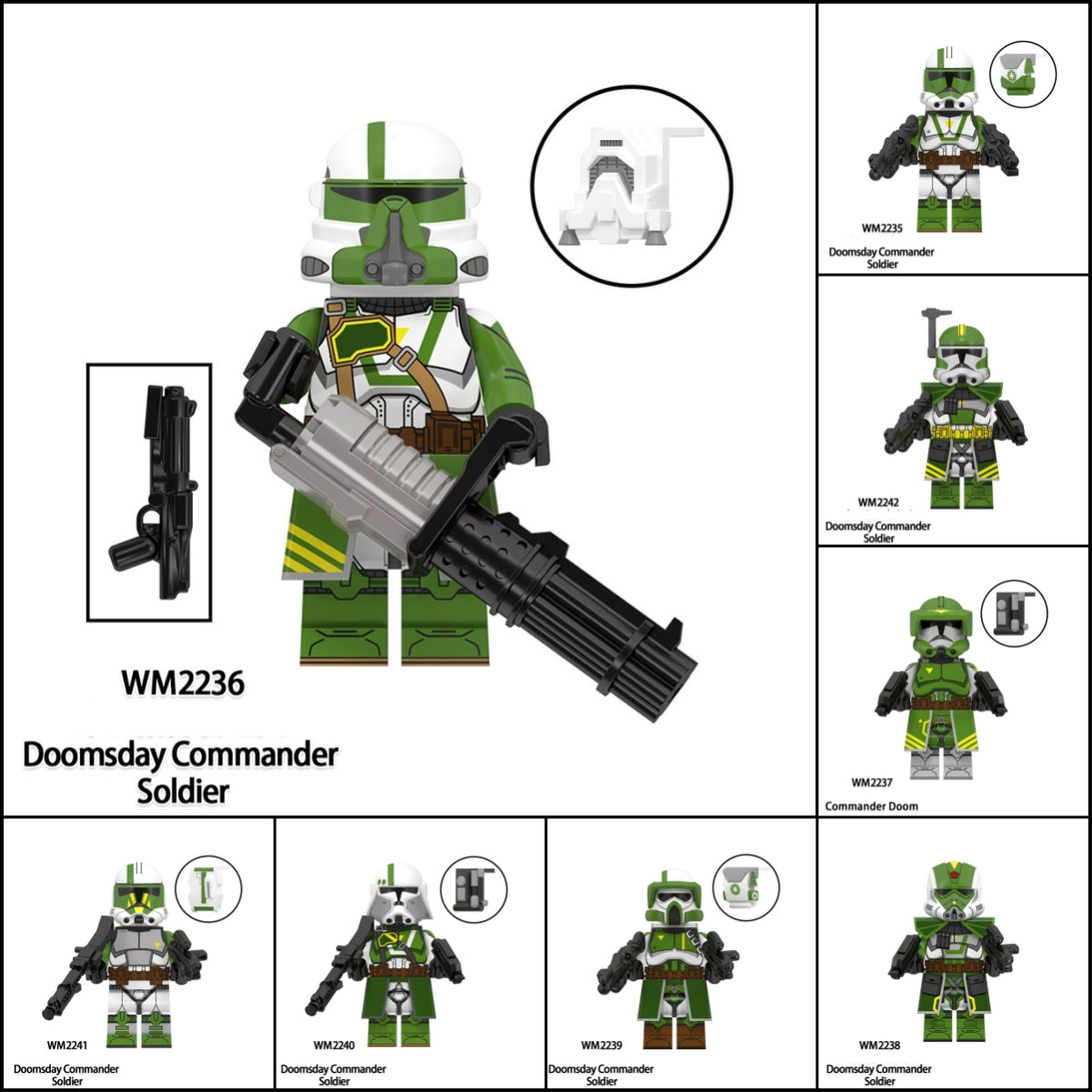 WM2236

Doomsday Commander Soldier

WM2235

Doomsday Commander Soldier

WM2242

Doomsday Commander Soldier

WM2237

Commander Doom

WM2241

Doomsday Commander Soldier

WM2240

Doomsday Commander Soldier

WM2239

Doomsday Commander Soldier

WM2238

Doomsday Commander Soldier