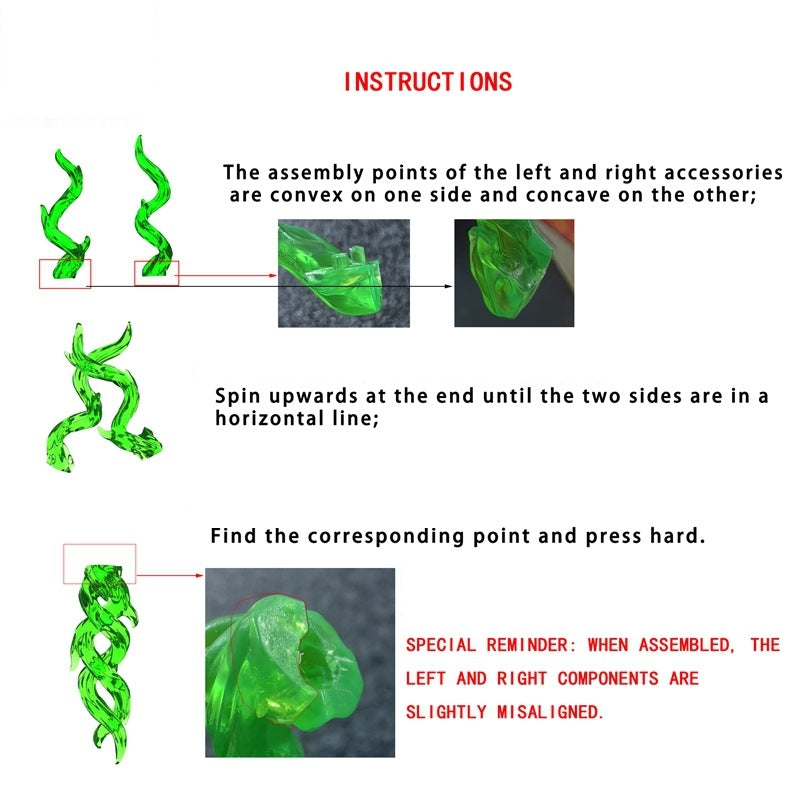 INSTRUCTIONS

The assembly points of the left and right accessories are convex on one side and concave on the other;

Spin upwards at the end until the two sides are in a horizontal line;

Find the corresponding point and press hard.

SPECIAL REMINDER: WHEN ASSEMBLED, THE LEFT AND RIGHT COMPONENTS ARE SLIGHTLY MISALIGNED.