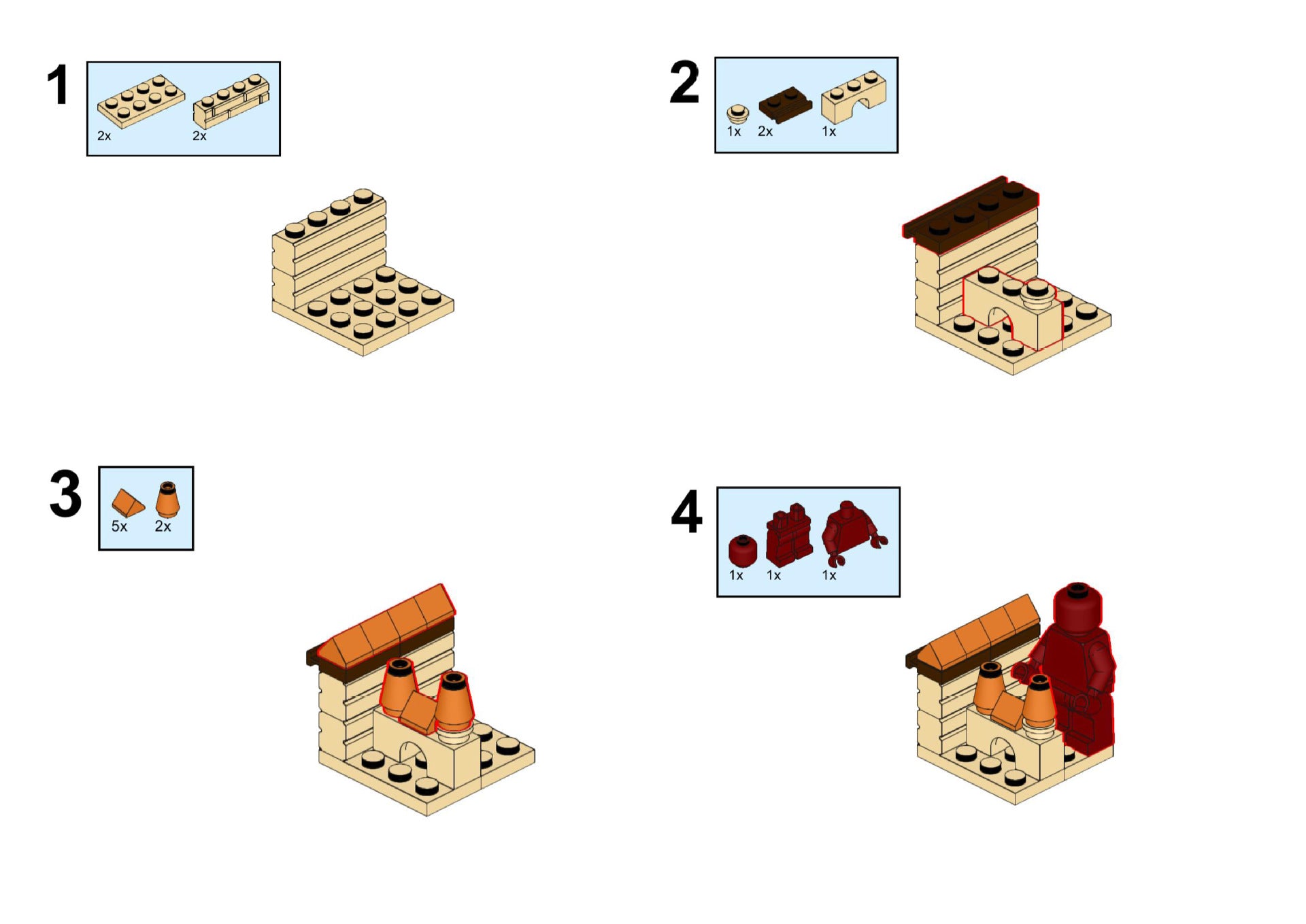 1

2x 2x

2

1x 2x 1x

3

5x 2x

4

1x 1x 1x