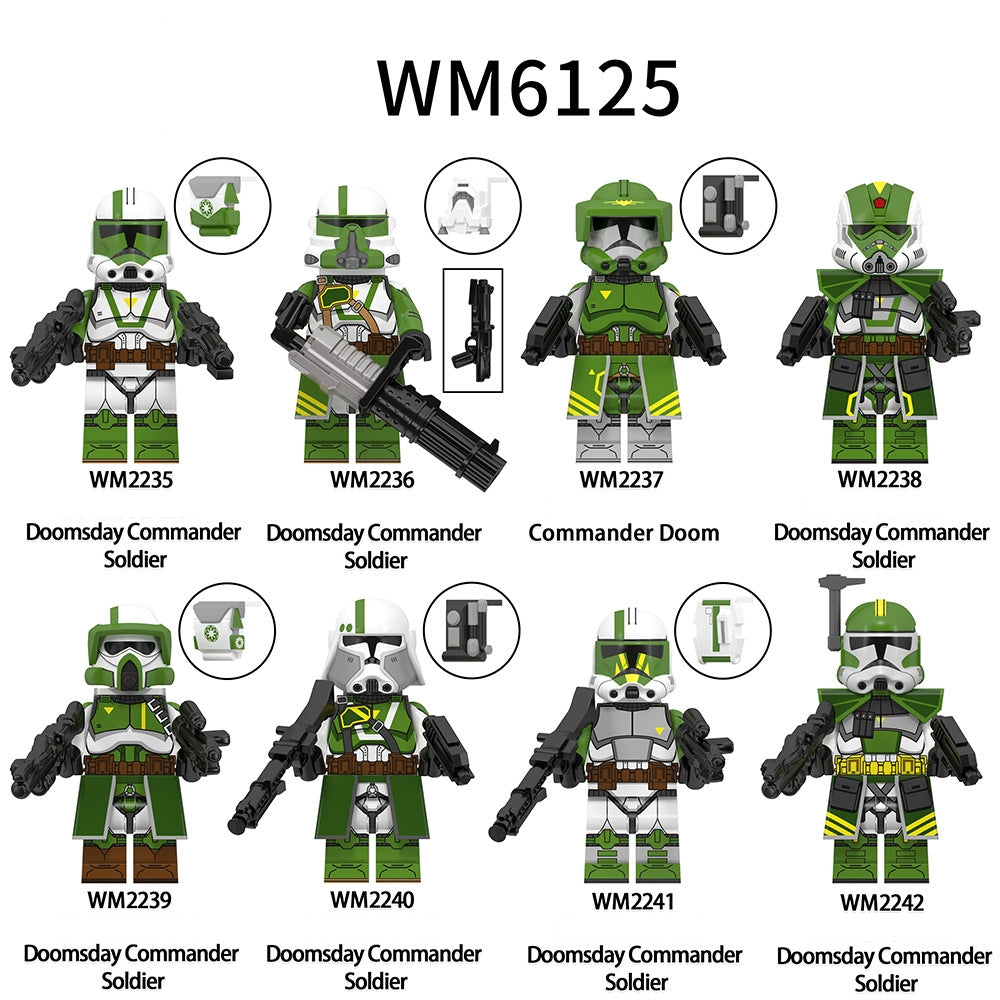 WM6125

WM2235

Doomsday Commander Soldier

WM2236

Doomsday Commander Soldier

WM2237

Commander Doom

WM2238

Doomsday Commander Soldier

WM2239

Doomsday Commander Soldier

WM2240

Doomsday Commander Soldier

WM2241

Doomsday Commander Soldier

WM2242

Doomsday Commander Soldier