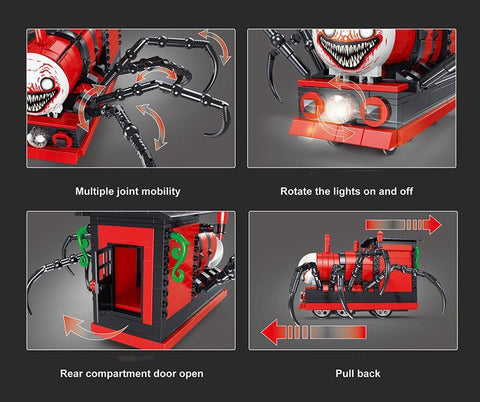 Multiple joint mobility

Rotate the lights on and off

Rear compartment door open

Pull back