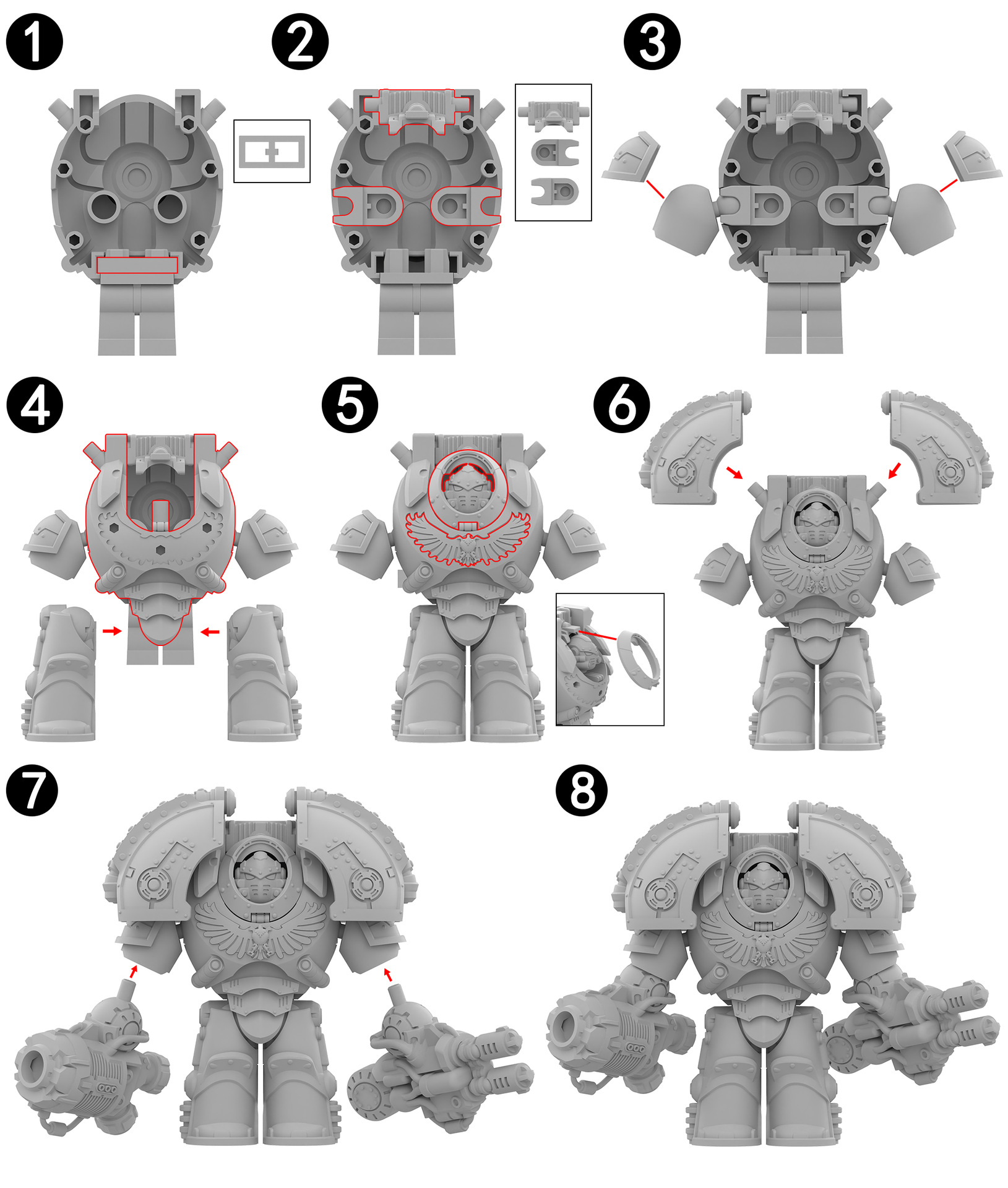 1
2
3
4
5
6
7
8