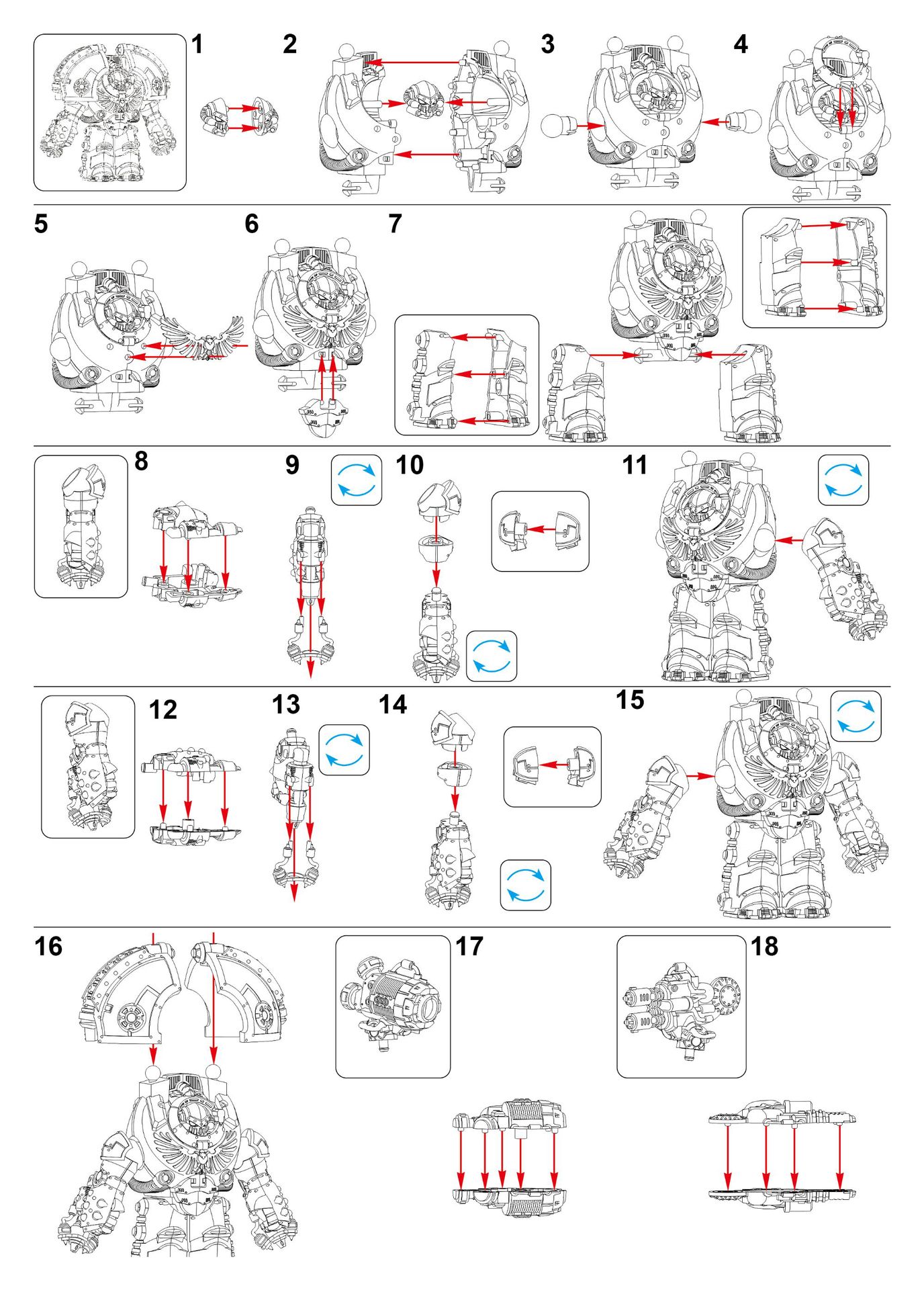 1
2
3
4
5
6
7
8
9
10
11
12
13
14
15
16
17
18