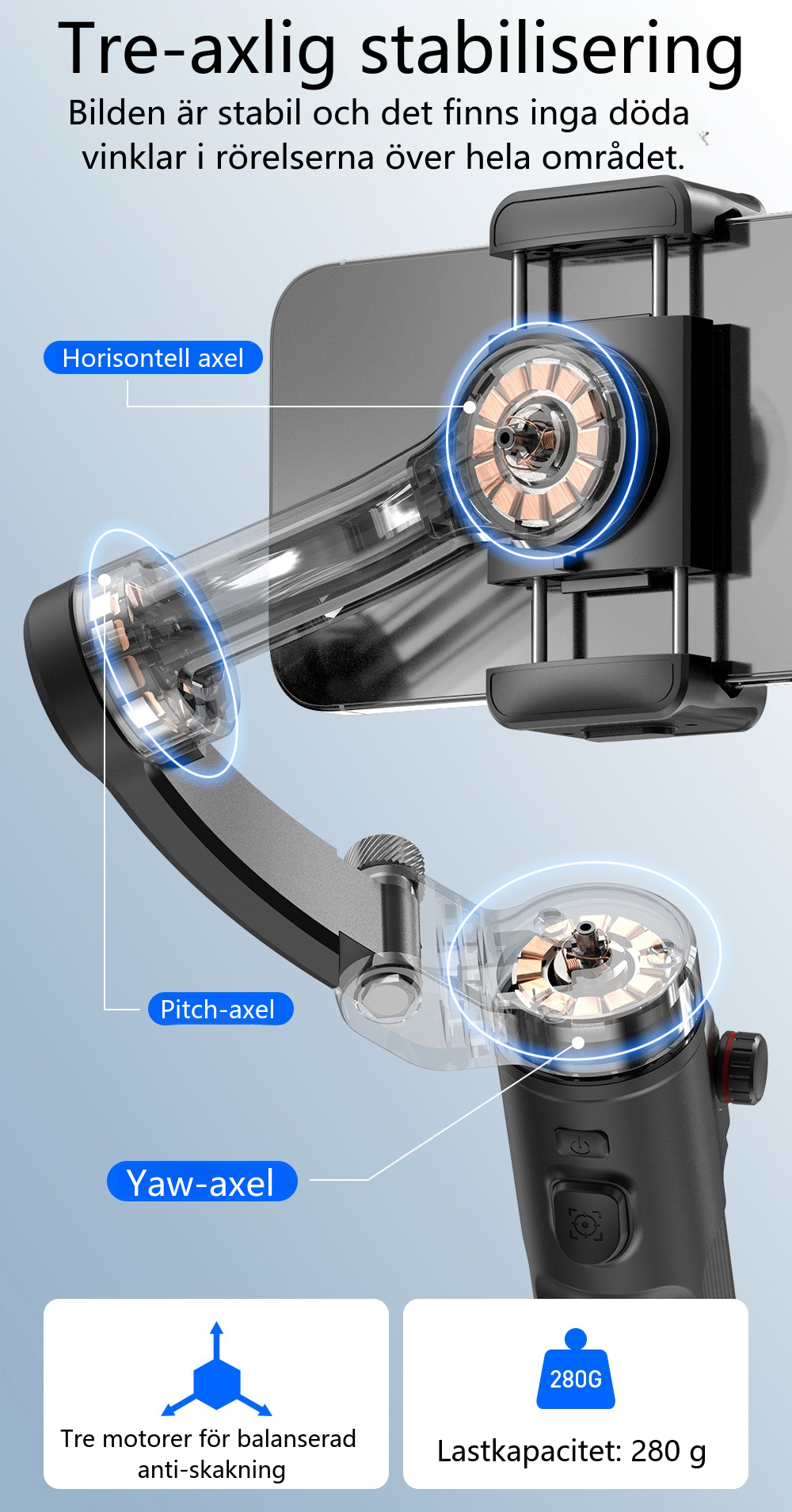 Tre-axlig stabilisering

Bilden är stabil och det finns inga döda vinklar i rörelserna över hela området.

Horisontell axel

Pitch-axel

Yaw-axel

Tre motorer för balanserad anti-skakning

280G

Lastkapacitet: 280 g