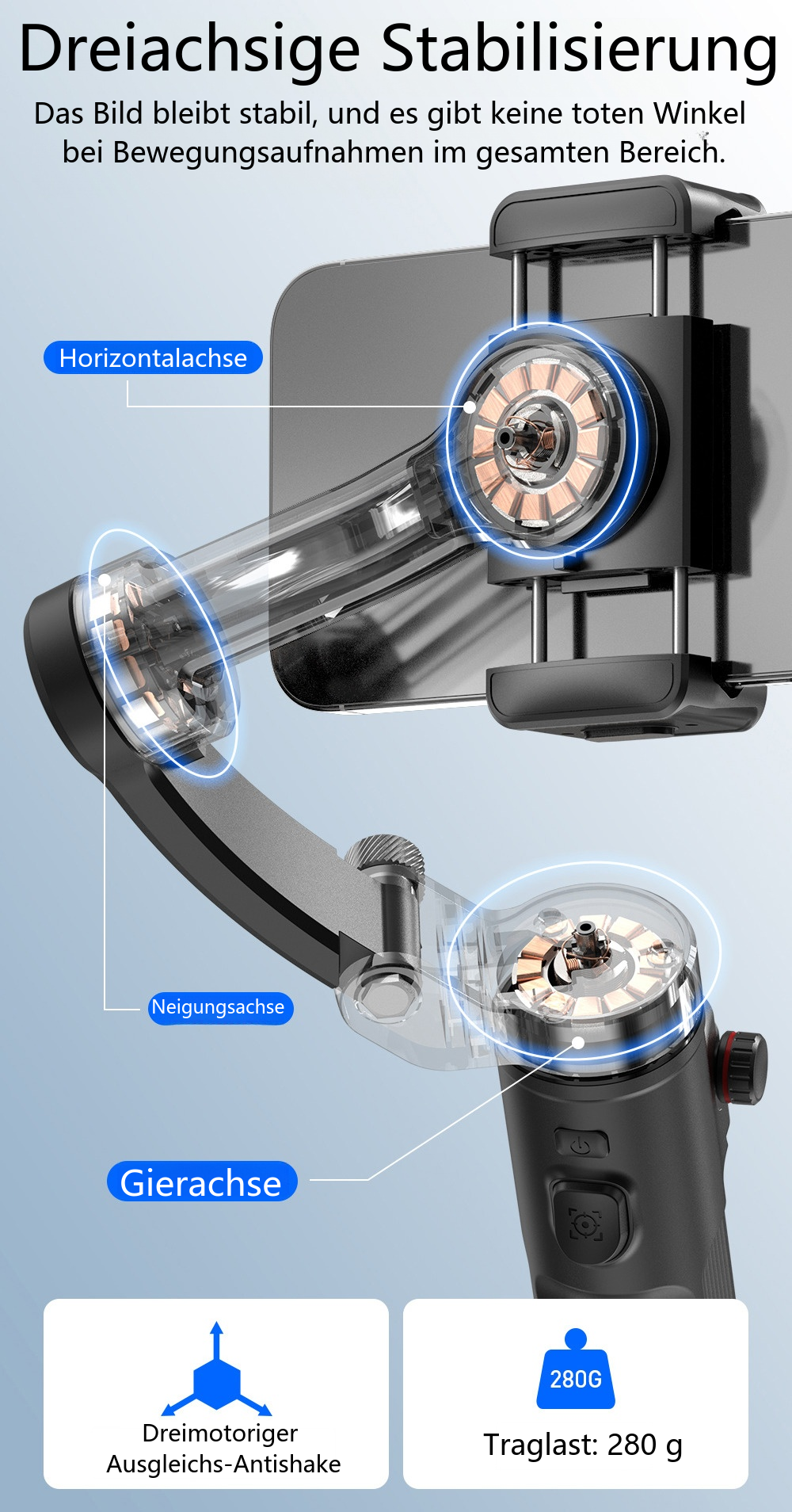 Dreiachsige Stabilisierung

Das Bild bleibt stabil, und es gibt keine toten Winkel bei Bewegungsaufnahmen im gesamten Bereich.

Horizontalachse

Neigungsachse

Gierachse

Dreimotoriger Ausgleichs-Antishake

280G

Traglast: 280 g