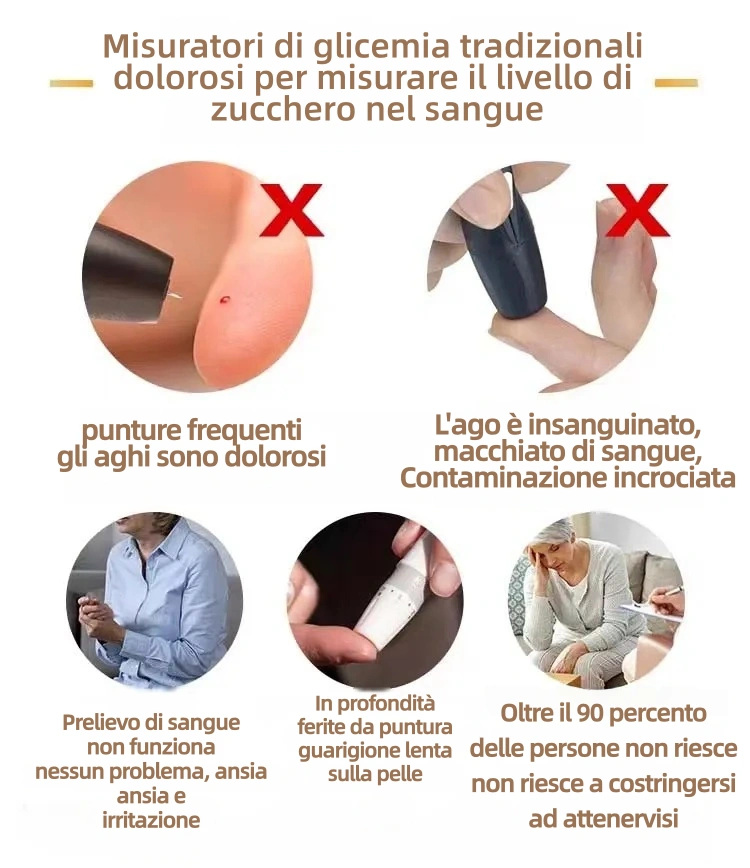 Misuratori di glicemia tradizionali dolorosi per misurare il livello di zucchero nel sangue

punture frequenti
gli aghi sono dolorosi

L'ago è insanguinato,
macchiato di sangue,
Contaminazione incrociata

Prelievo di sangue
non funziona
nessun problema, ansia
ansia e
irritazione

In profondità
ferite da puntura
guarigione lenta
sulla pelle

Oltre il 90 percento
delle persone non riesce
non riesce a costringersi
ad attenervisi