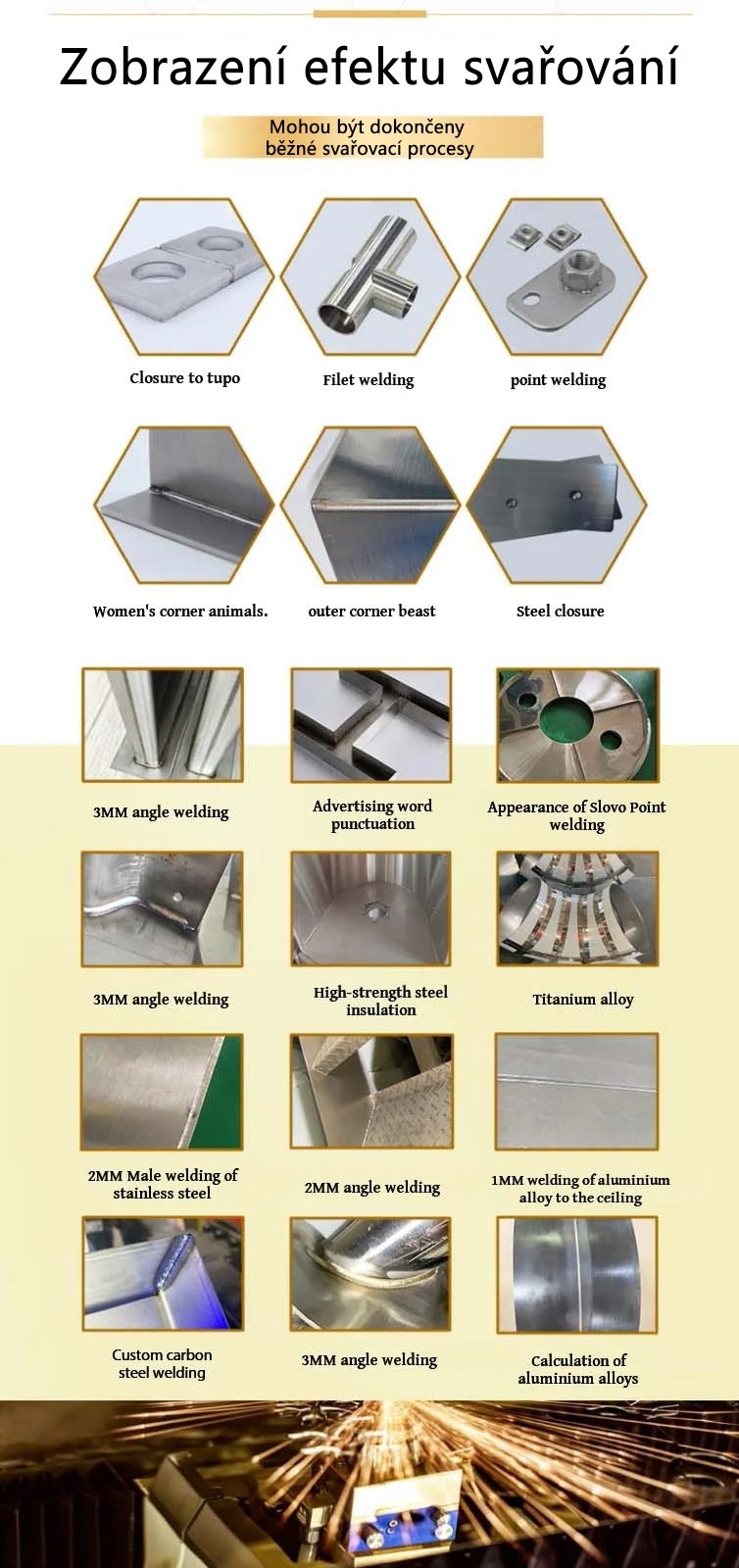 Zobrazení efektu svařování

Mohou být dokončeny běžné svařovací procesy

Closure to tupo

Filet welding

point welding

Women's corner animals.

outer corner beast

Steel closure

3MM angle welding

Advertising word punctuation

Appearance of Slovo Point welding

3MM angle welding

High-strength steel insulation

Titanium alloy

2MM Male welding of stainless steel

2MM angle welding

1MM welding of aluminium alloy to the ceiling

Custom carbon steel welding

3MM angle welding

Calculation of aluminium alloys