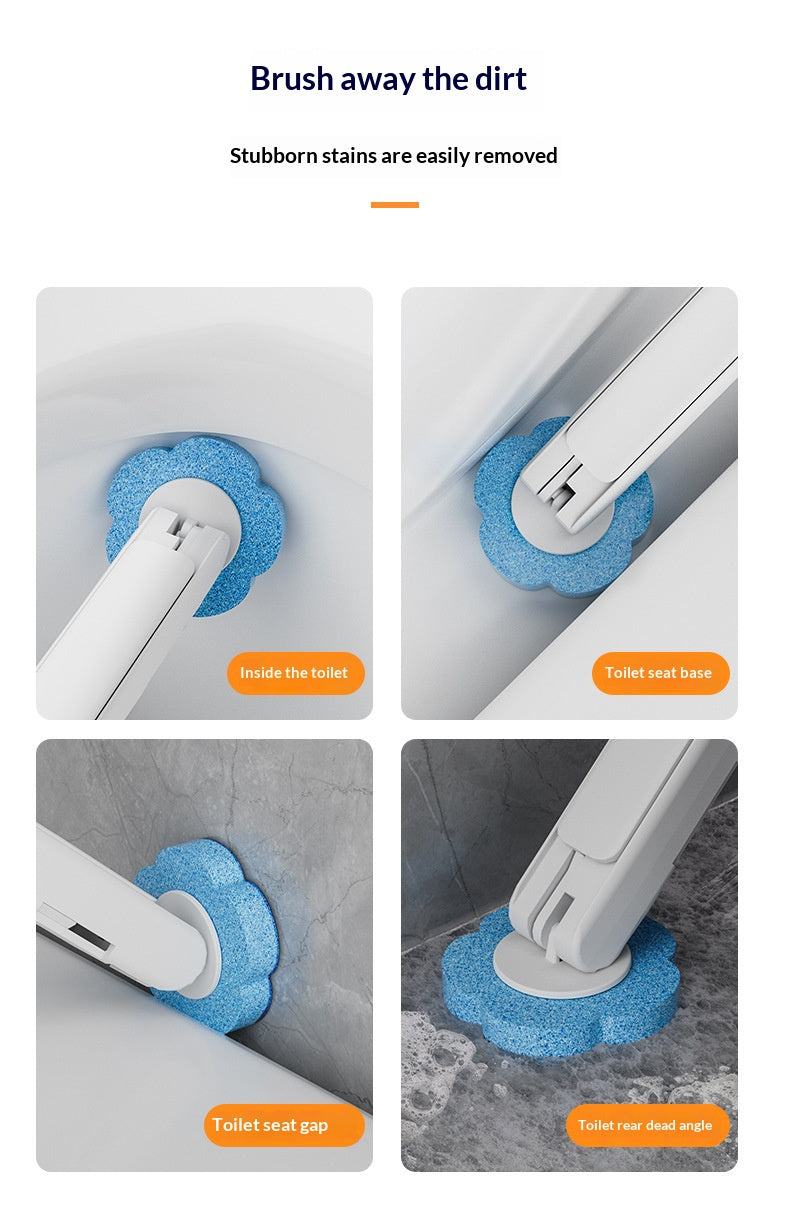 Brush away the dirt

Stubborn stains are easily removed

Inside the toilet

Toilet seat base

Toilet seat gap

Toilet rear dead angle