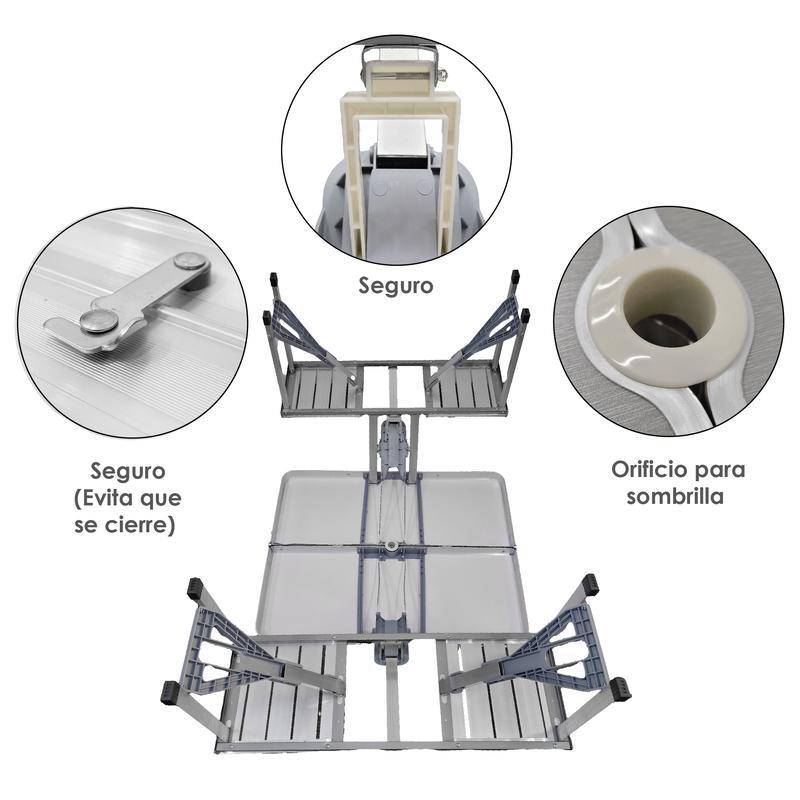 Seguro

Seguro
(Evita que
se cierre)

Orificio para
sombrilla