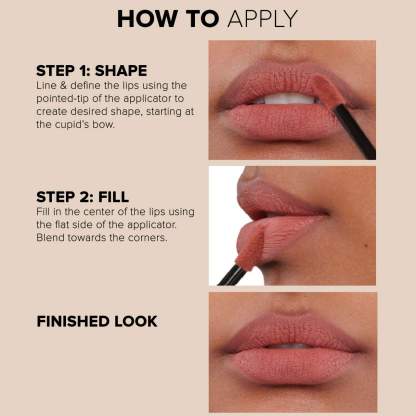 HOW TO APPLY

STEP 1: SHAPE
Line & define the lips using the pointed-tip of the applicator to create desired shape, starting at the cupid's bow.

STEP 2: FILL
Fill in the center of the lips using the flat side of the applicator. Blend towards the corners.

FINISHED LOOK