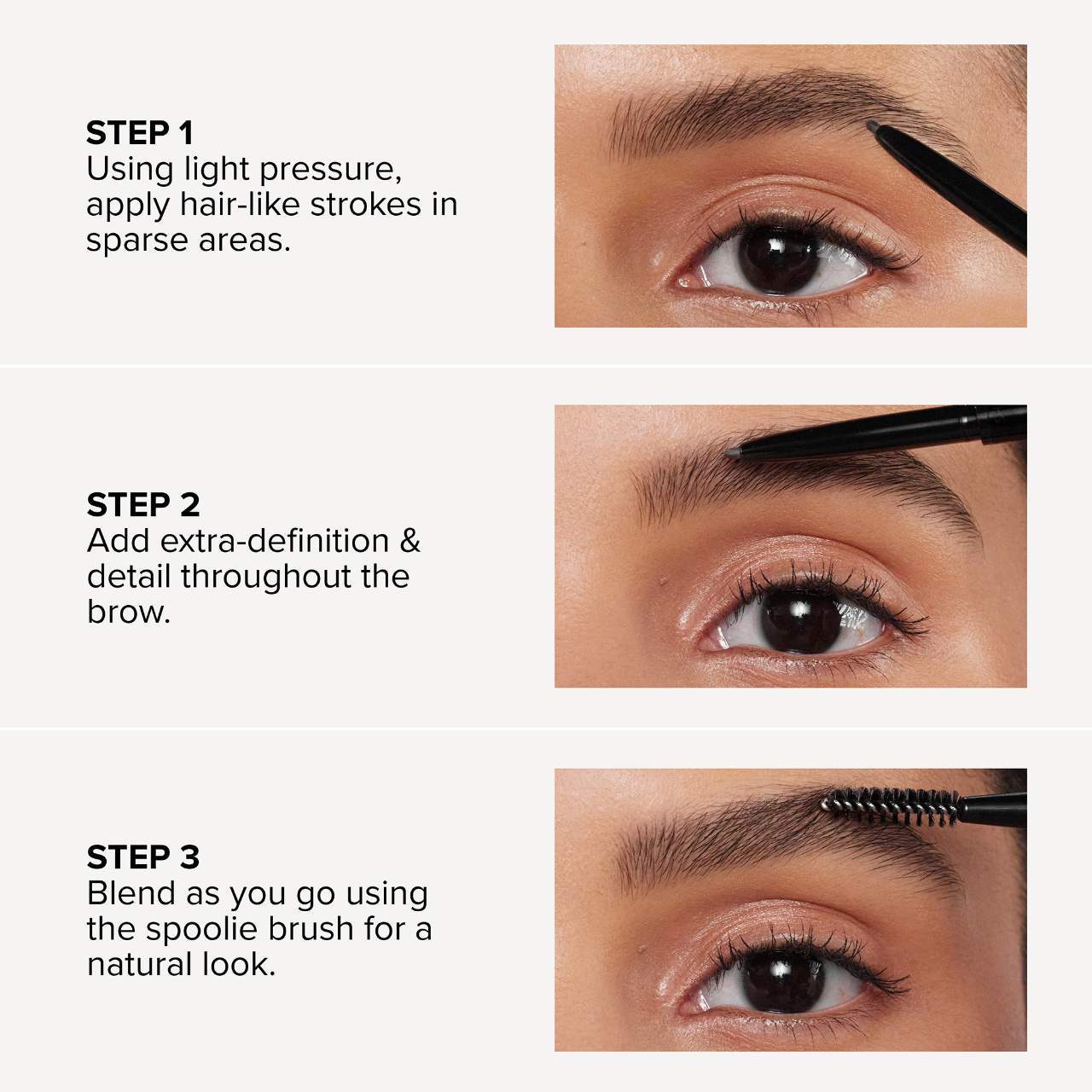 STEP 1
Using light pressure, apply hair-like strokes in sparse areas.

STEP 2
Add extra-definition & detail throughout the brow.

STEP 3
Blend as you go using the spoolie brush for a natural look.