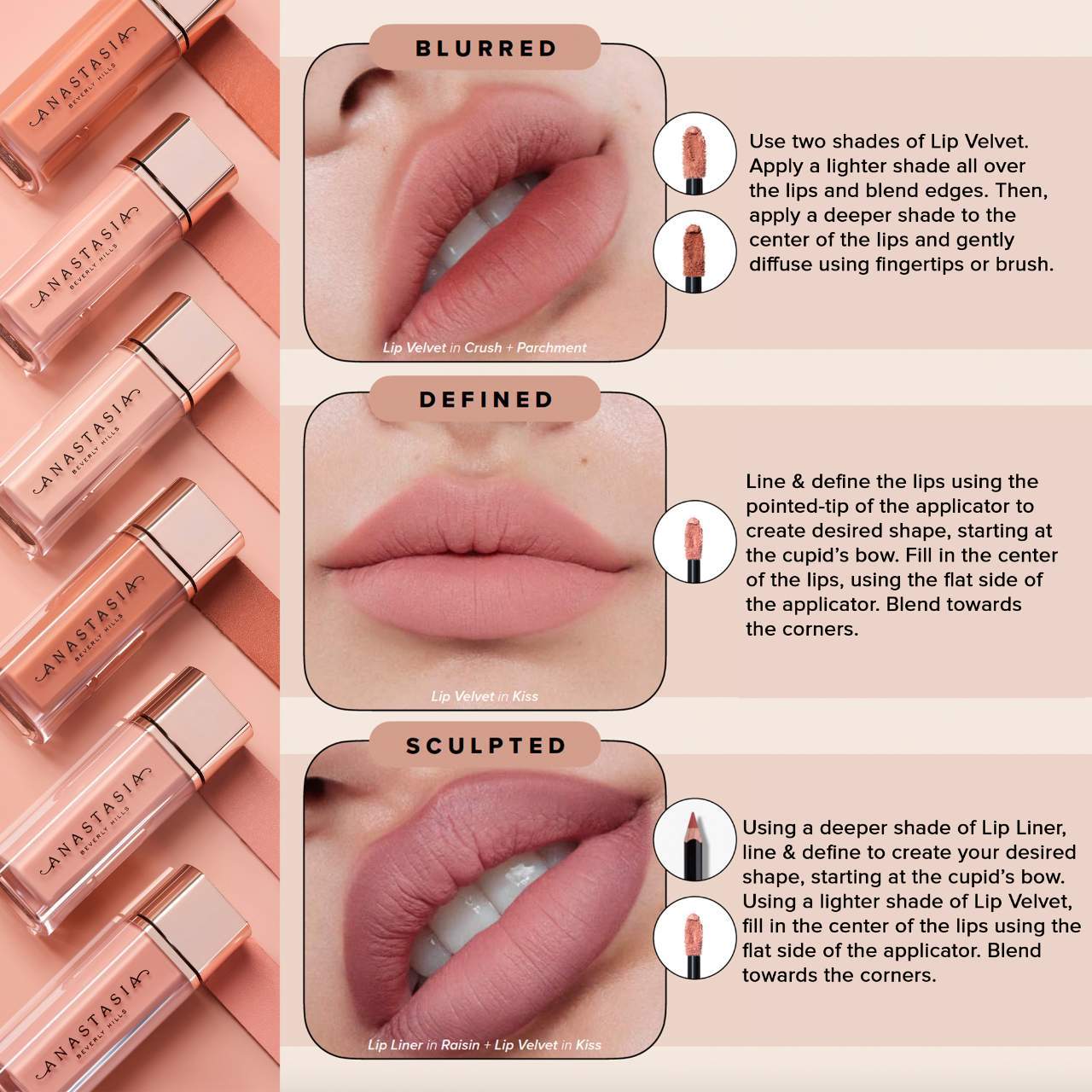 ANASTASIA
BEVERLY HILLS

ANASTASIA
BEVERLY HILLS

ANASTASIA
BEVERLY HILLS

ANASTASIA
BEVERLY HILLS

ANASTASIA
BEVERLY HILLS

ANASTASIA
BEVERLY HILLS

BLURRED

Lip Velvet in Crush + Parchment

Use two shades of Lip Velvet. Apply a lighter shade all over the lips and blend edges. Then, apply a deeper shade to the center of the lips and gently diffuse using fingertips or brush.

DEFINED

Lip Velvet in Kiss

Line & define the lips using the pointed-tip of the applicator to create desired shape, starting at the cupid's bow. Fill in the center of the lips, using the flat side of the applicator. Blend towards the corners.

SCULPTED

Lip Liner in Raisin + Lip Velvet in Kiss

Using a deeper shade of Lip Liner, line & define to create your desired shape, starting at the cupid's bow. Using a lighter shade of Lip Velvet, fill in the center of the lips using the flat side of the applicator. Blend towards the corners.