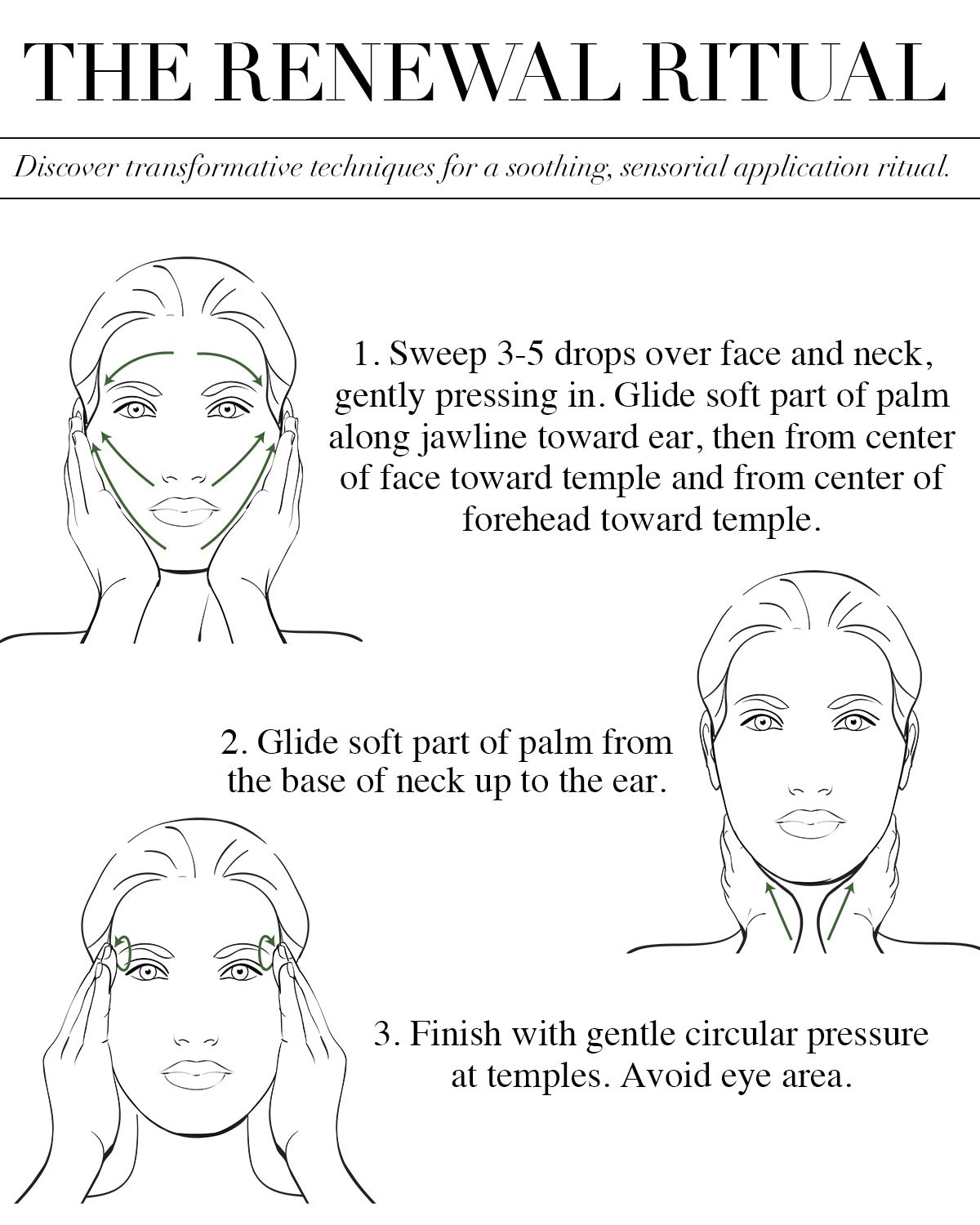 THE RENEWAL RITUAL

Discover transformative techniques for a soothing, sensorial application ritual.

1. Sweep 3-5 drops over face and neck, gently pressing in. Glide soft part of palm along jawline toward ear, then from center of face toward temple and from center of forehead toward temple.

2. Glide soft part of palm from the base of neck up to the ear.

3. Finish with gentle circular pressure at temples. Avoid eye area.