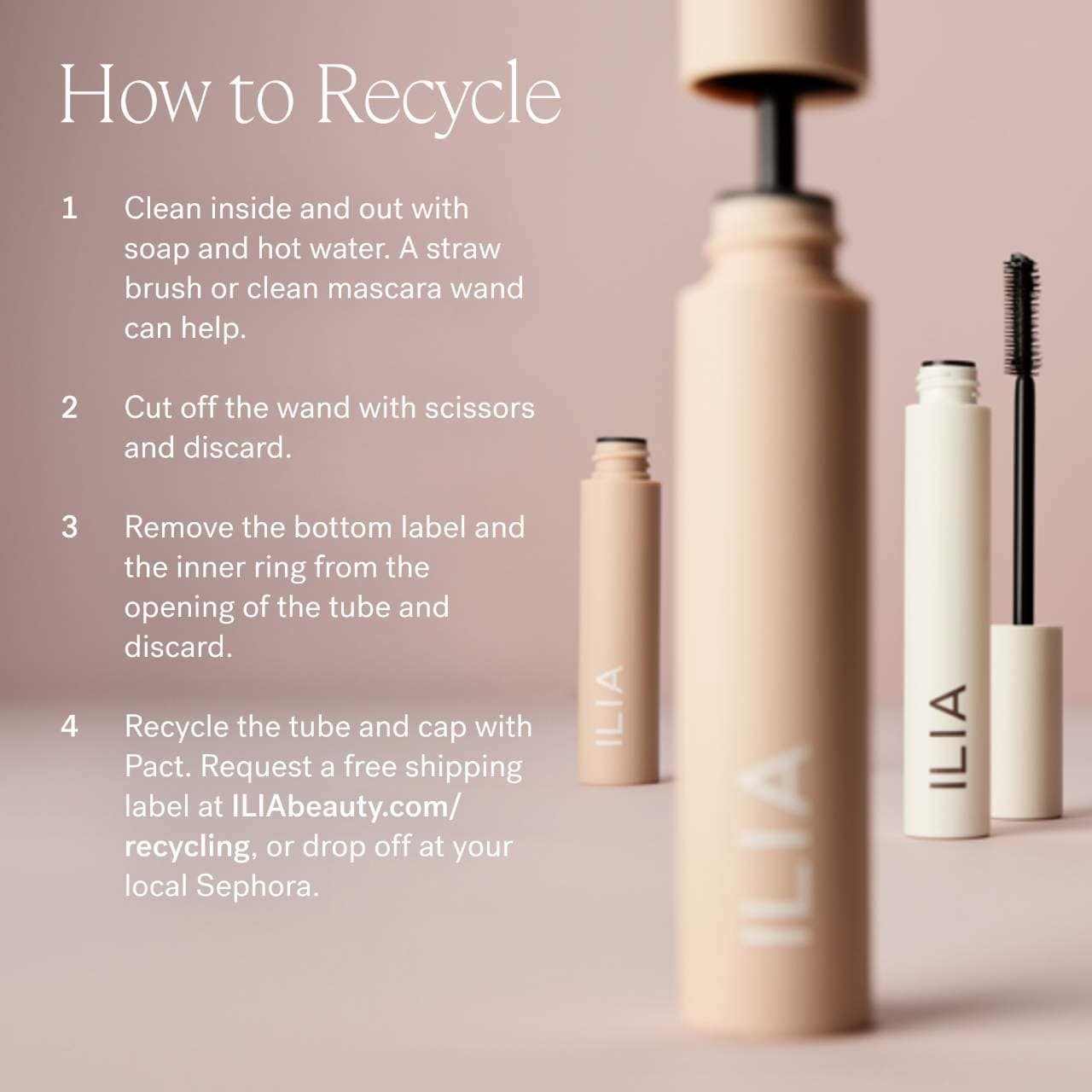 How to Recycle

1 Clean inside and out with soap and hot water. A straw brush or clean mascara wand can help.

2 Cut off the wand with scissors and discard.

3 Remove the bottom label and the inner ring from the opening of the tube and discard.

4 Recycle the tube and cap with Pact. Request a free shipping label at ILIAbeauty.com/recycling, or drop off at your local Sephora.

ILIA

ILIA

ILIA