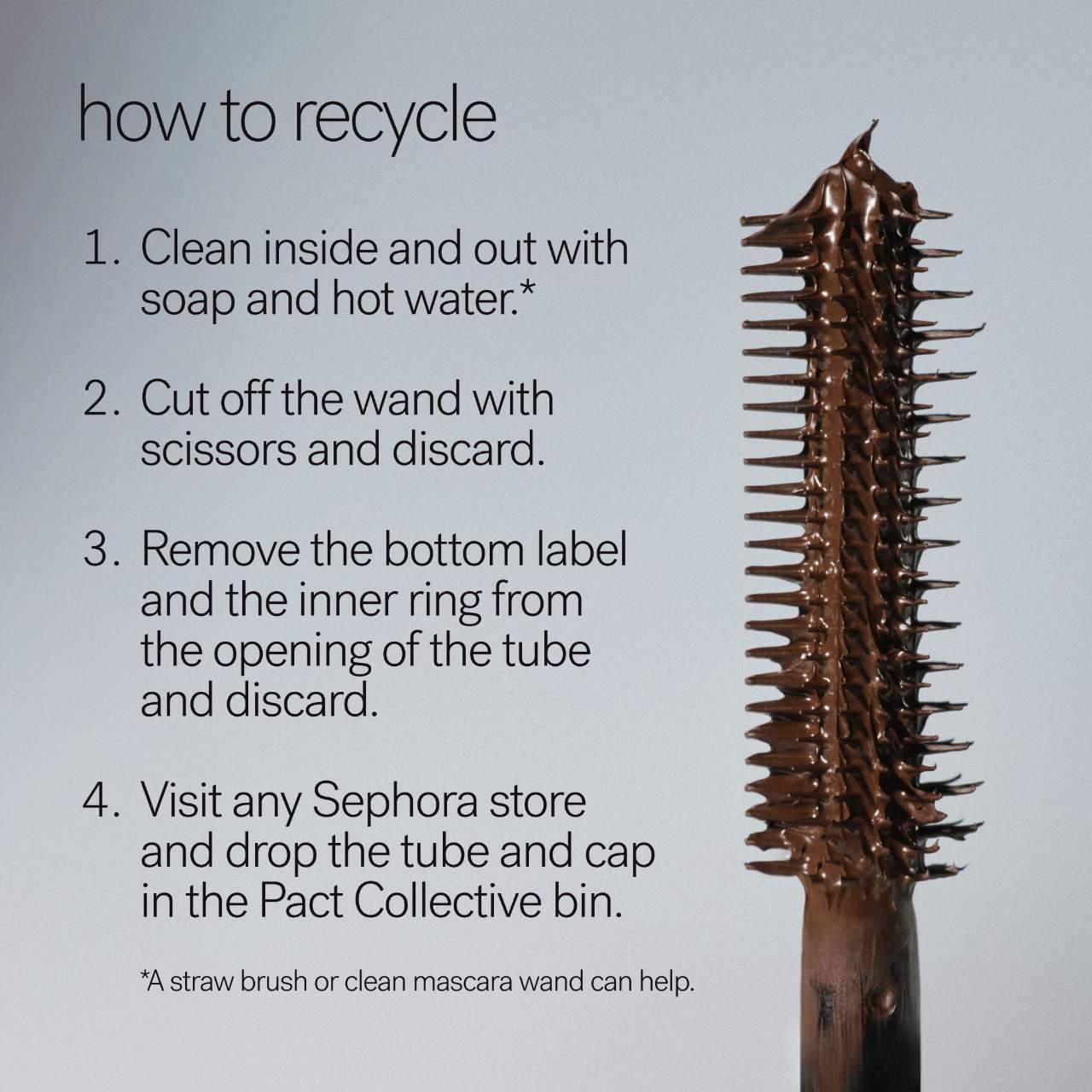 how to recycle

1. Clean inside and out with soap and hot water.*

2. Cut off the wand with scissors and discard.

3. Remove the bottom label and the inner ring from the opening of the tube and discard.

4. Visit any Sephora store and drop the tube and cap in the Pact Collective bin.

*A straw brush or clean mascara wand can help.